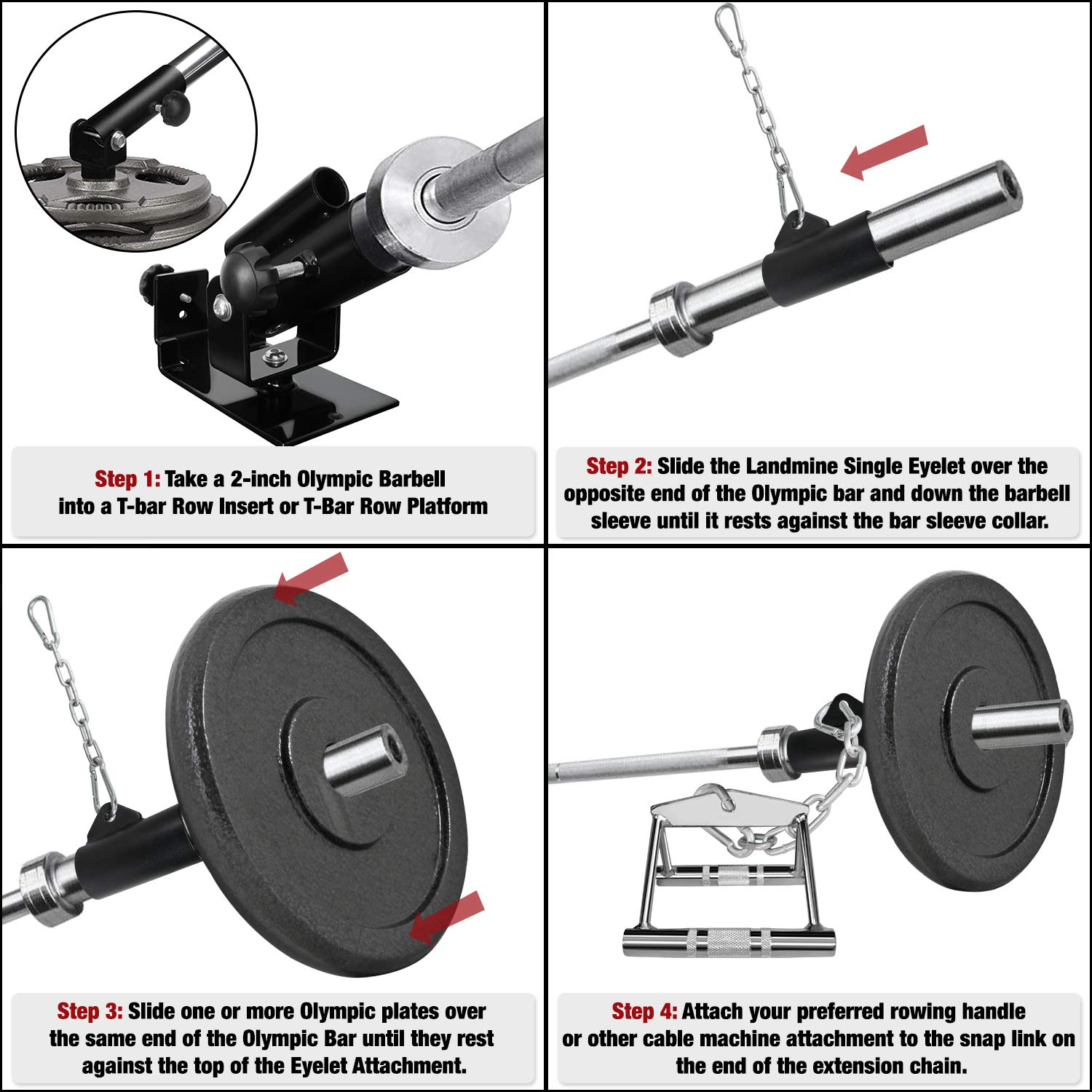 Step 1: Take a 2-inch Olympic Barbell into a T-bar Row Insert or T-Bar Row Platform

Step 2: Slide the Landmine Single Eyelet over the opposite end of the Olympic bar and down the barbell sleeve until it rests against the bar sleeve collar.

Step 3: Slide one or more Olympic plates over the same end of the Olympic Bar until they rest against the top of the Eyelet Attachment.

Step 4: Attach your preferred rowing handle or other cable machine attachment to the snap link on the end of the extension chain.