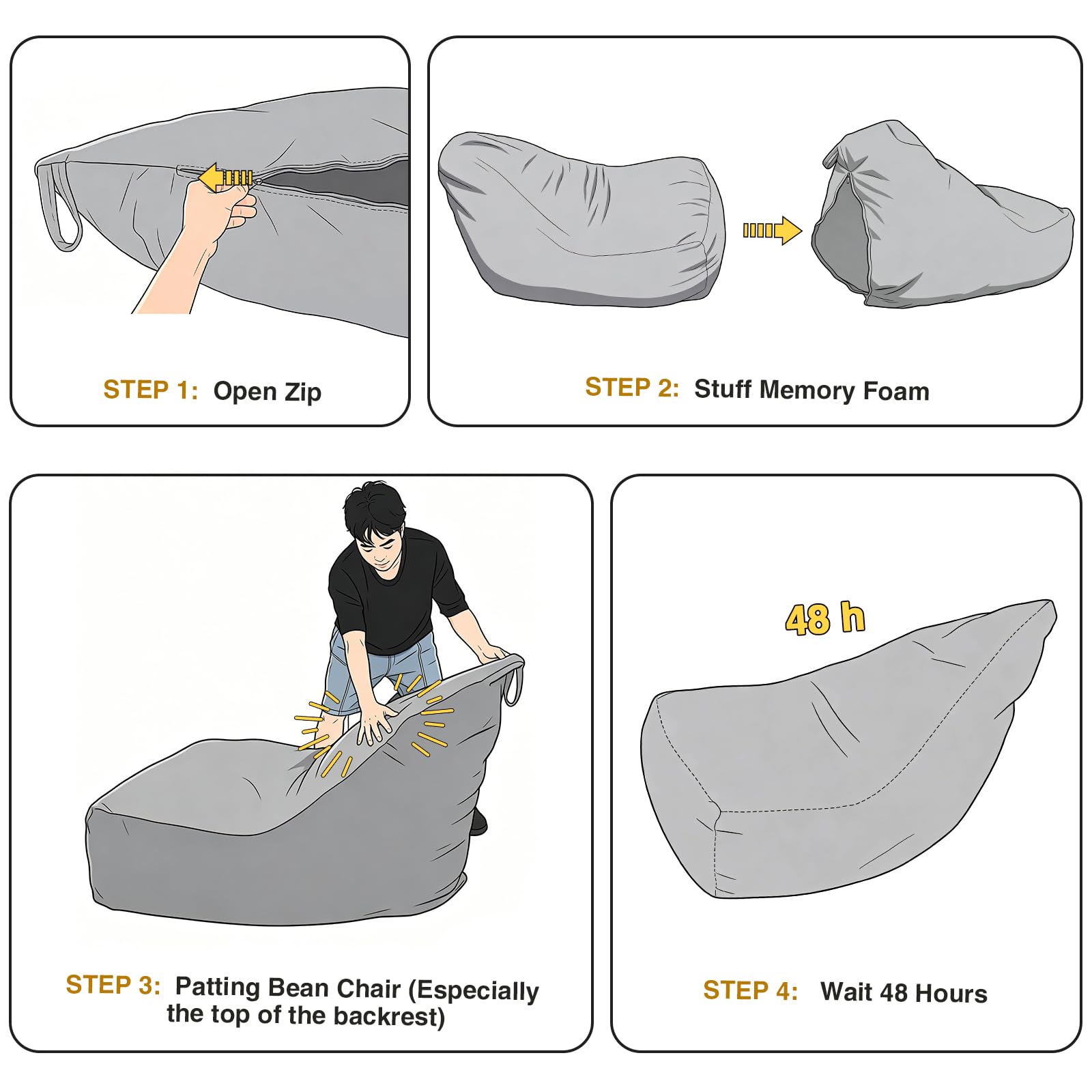 STEP 1: Open Zip

STEP 2: Stuff Memory Foam

STEP 3: Patting Bean Chair (Especially the top of the backrest)

48 h

STEP 4: Wait 48 Hours