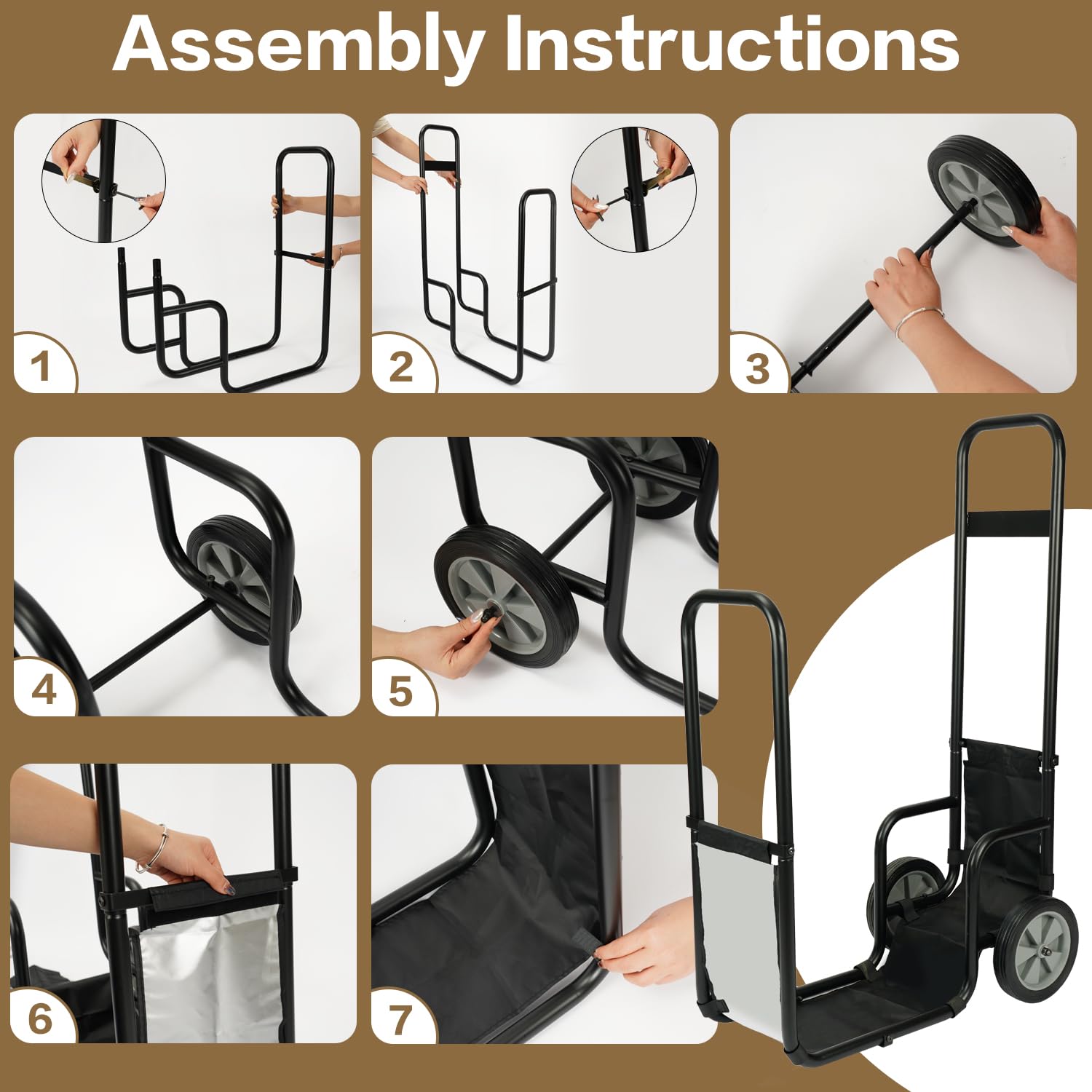 Assembly Instructions

1

2

3

4

5

6

7