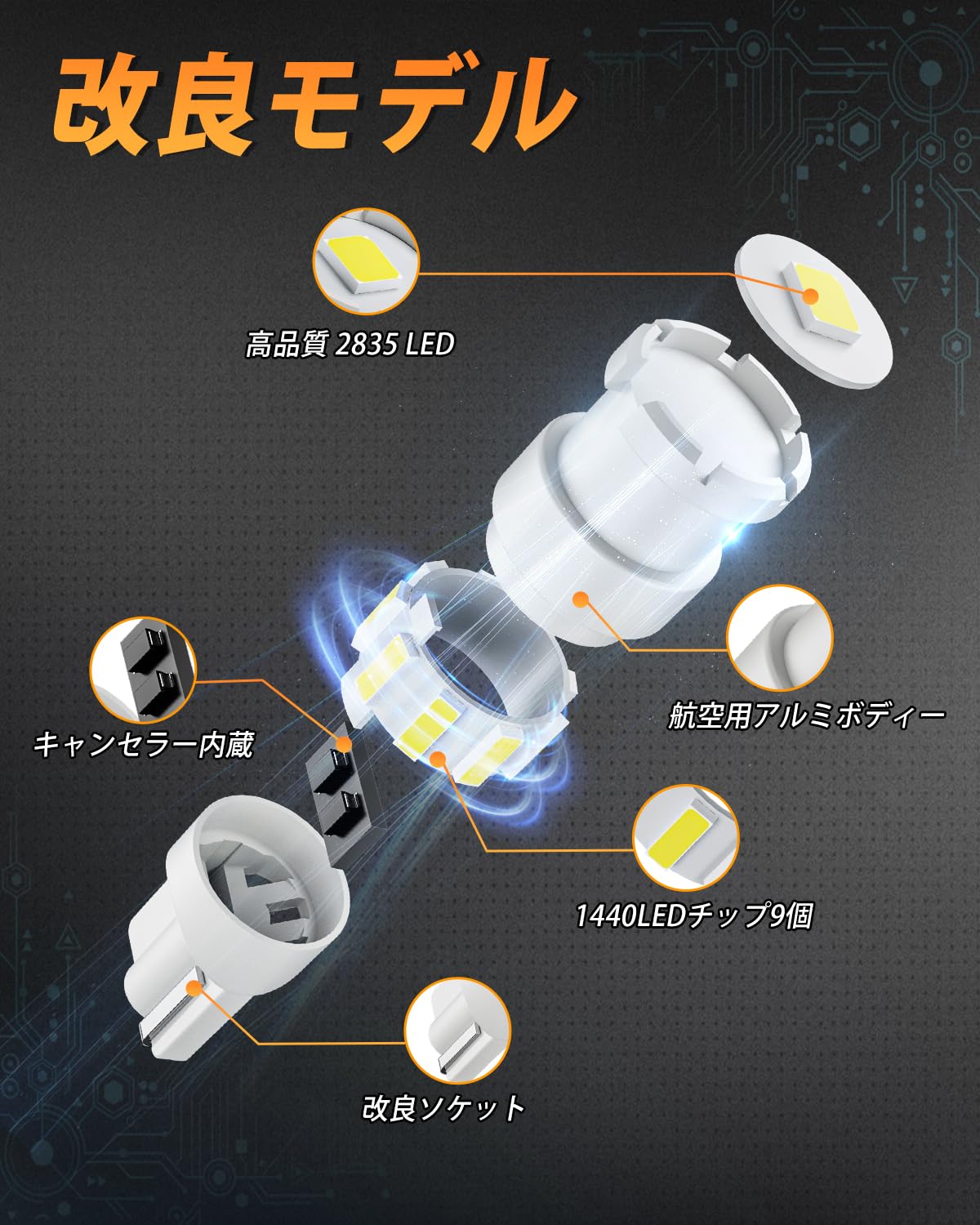 改良モデル

高品質 2835 LED

航空用アルミボディー

キャンセラー内蔵

1440LEDチップ9個

改良ソケット