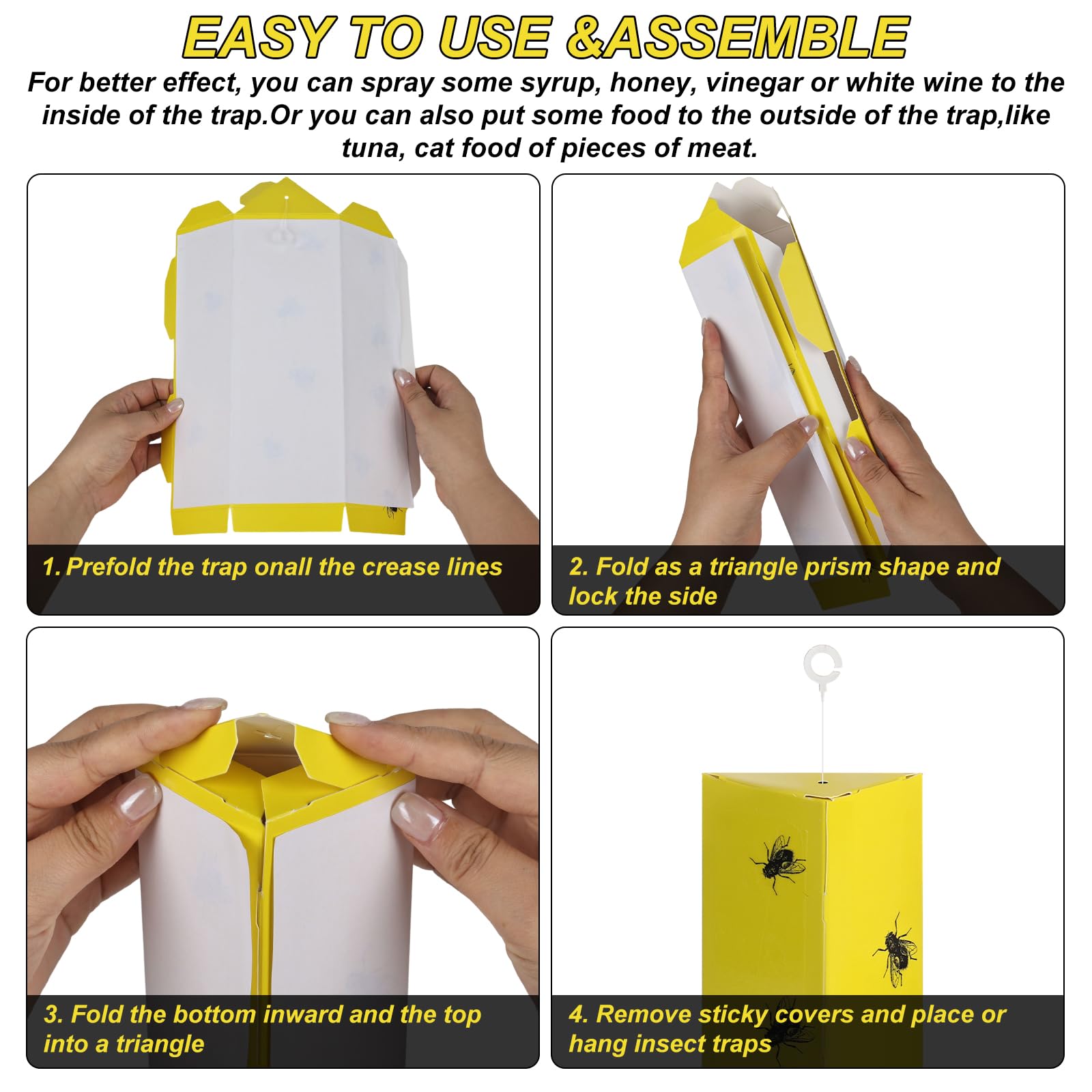 EASY TO USE &ASSEMBLE

For better effect, you can spray some syrup, honey, vinegar or white wine to the inside of the trap.Or you can also put some food to the outside of the trap,like tuna, cat food of pieces of meat.

1. Prefold the trap onall the crease lines

2. Fold as a triangle prism shape and lock the side

3. Fold the bottom inward and the top into a triangle

4. Remove sticky covers and place or hang insect traps