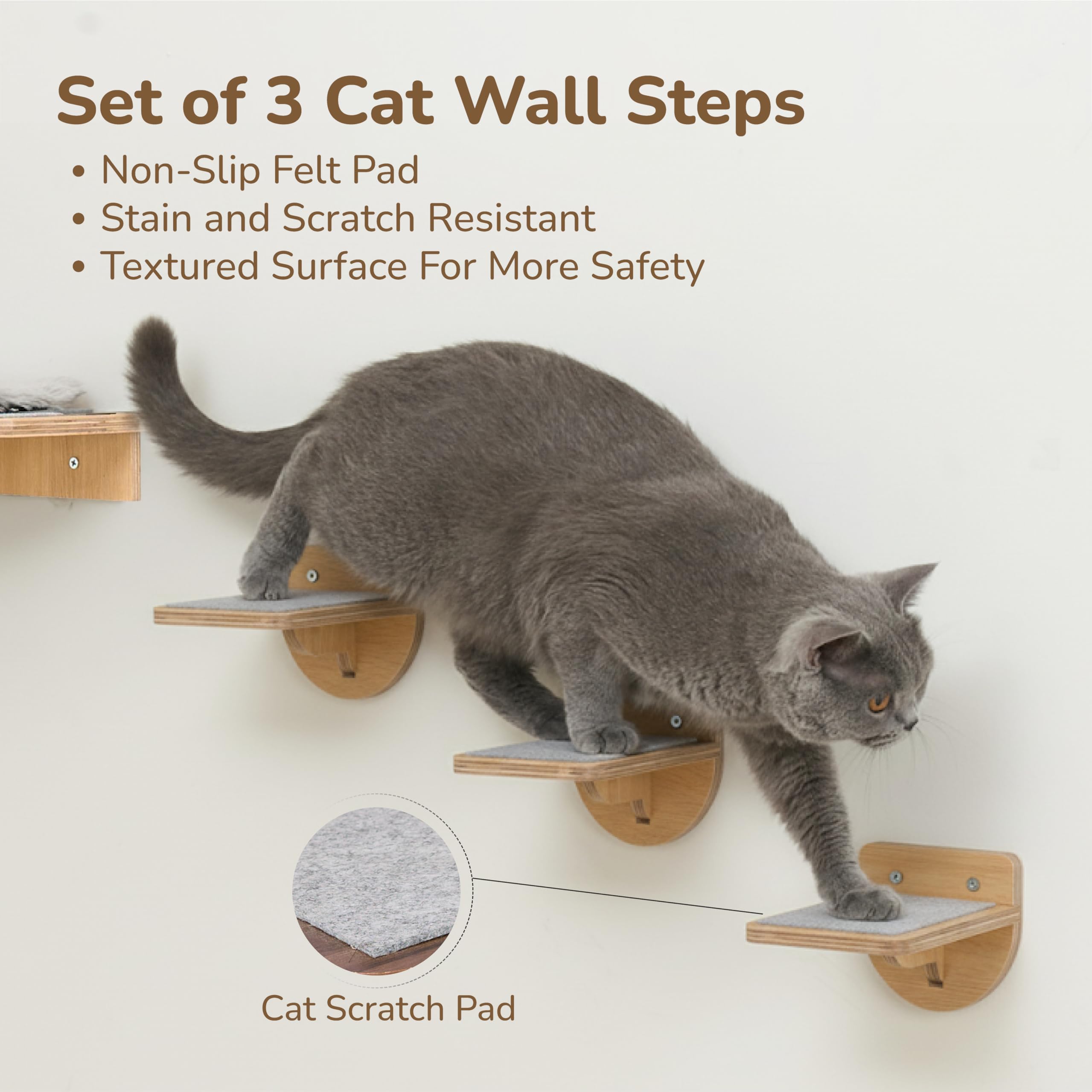 Set of 3 Cat Wall Steps

• Non-Slip Felt Pad
• Stain and Scratch Resistant
• Textured Surface For More Safety

Cat Scratch Pad