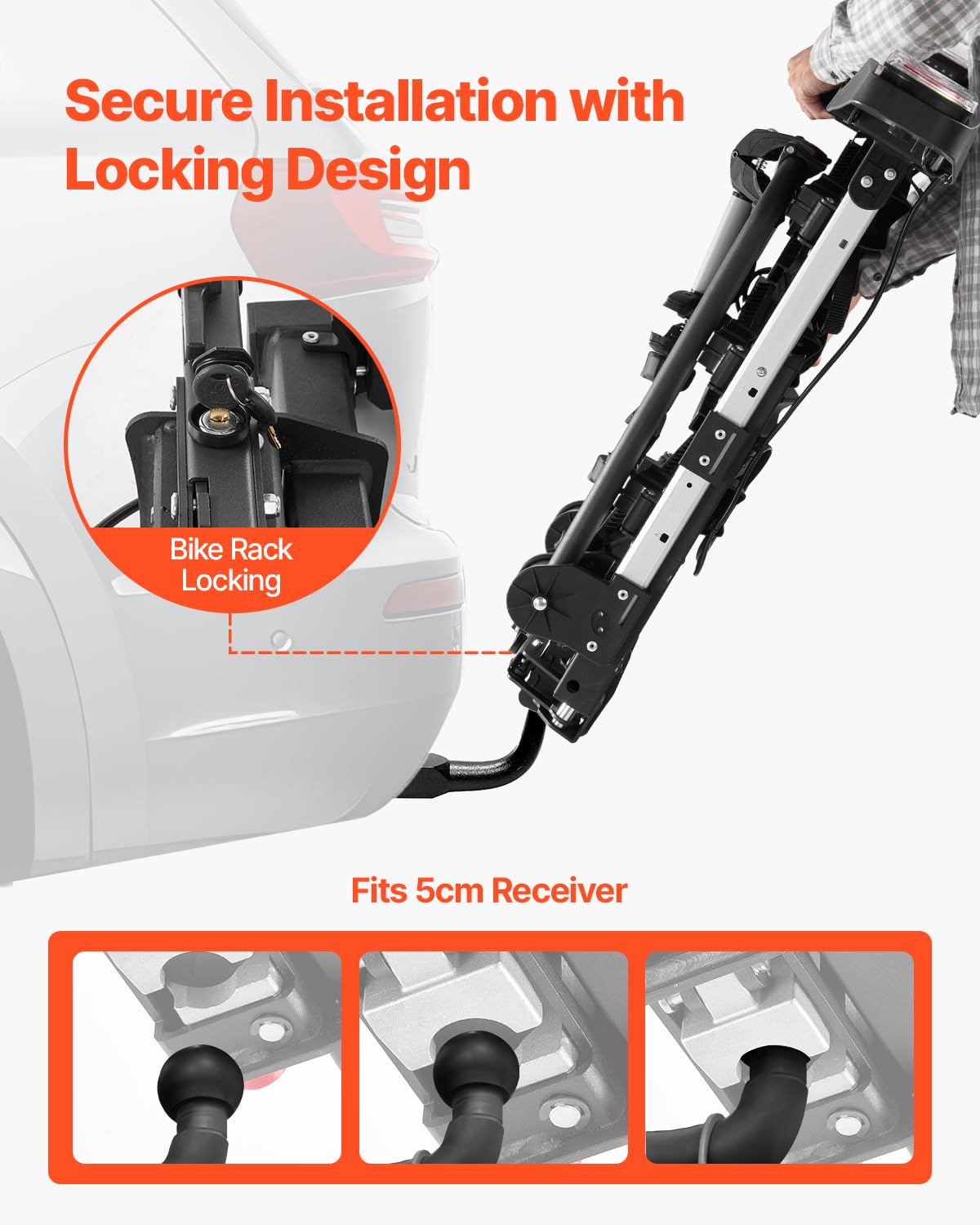 Secure Installation with Locking Design

Bike Rack Locking

Fits 5cm Receiver