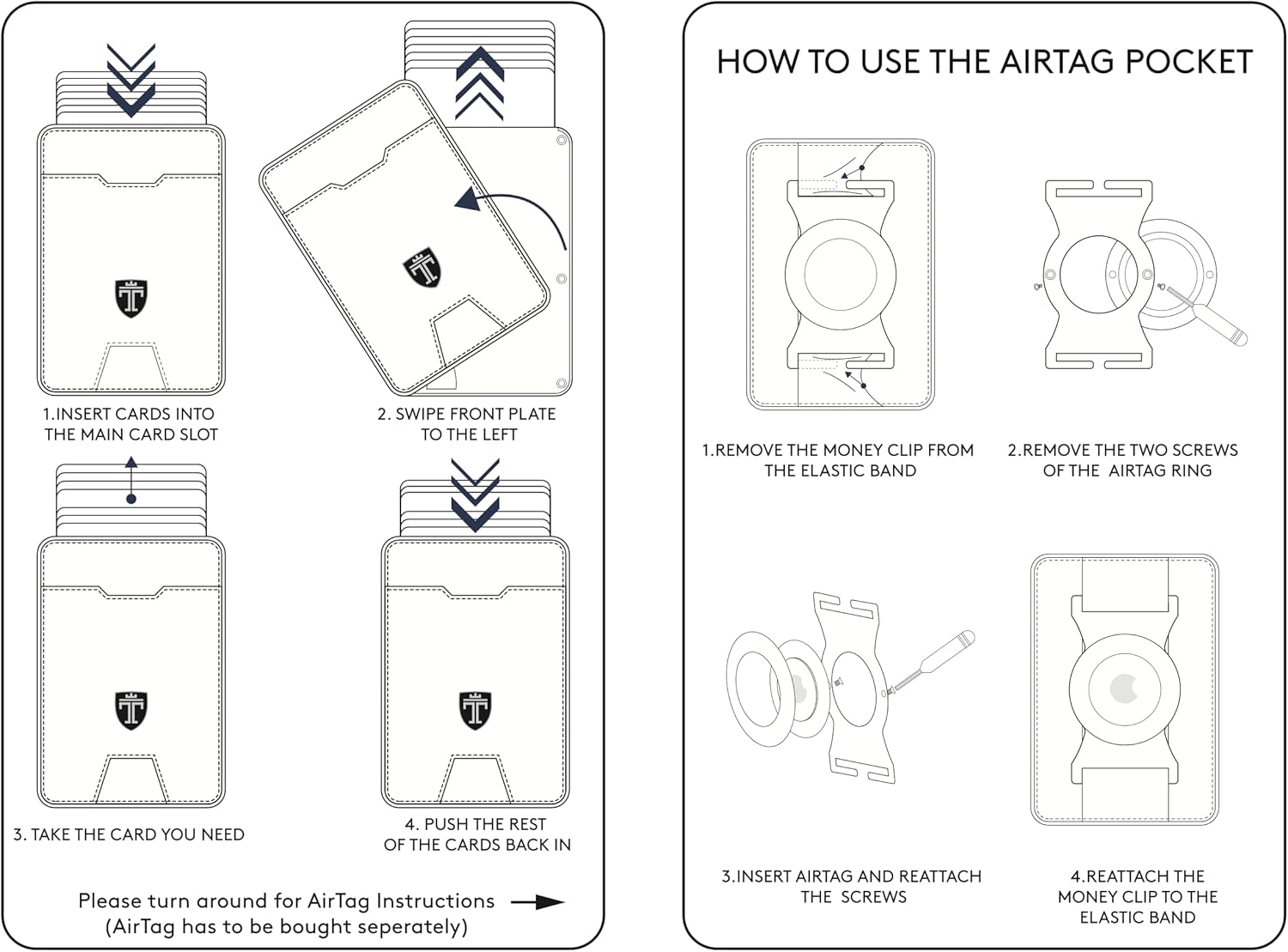 1.INSERT CARDS INTO THE MAIN CARD SLOT

2. SWIPE FRONT PLATE TO THE LEFT

3. TAKE THE CARD YOU NEED

4. PUSH THE REST OF THE CARDS BACK IN

Please turn around for AirTag Instructions (AirTag has to be bought seperately)

HOW TO USE THE AIRTAG POCKET

1.REMOVE THE MONEY CLIP FROM THE ELASTIC BAND

2.REMOVE THE TWO SCREWS OF THE AIRTAG RING

3.INSERT AIRTAG AND REATTACH THE SCREWS

4.REATTACH THE MONEY CLIP TO THE ELASTIC BAND