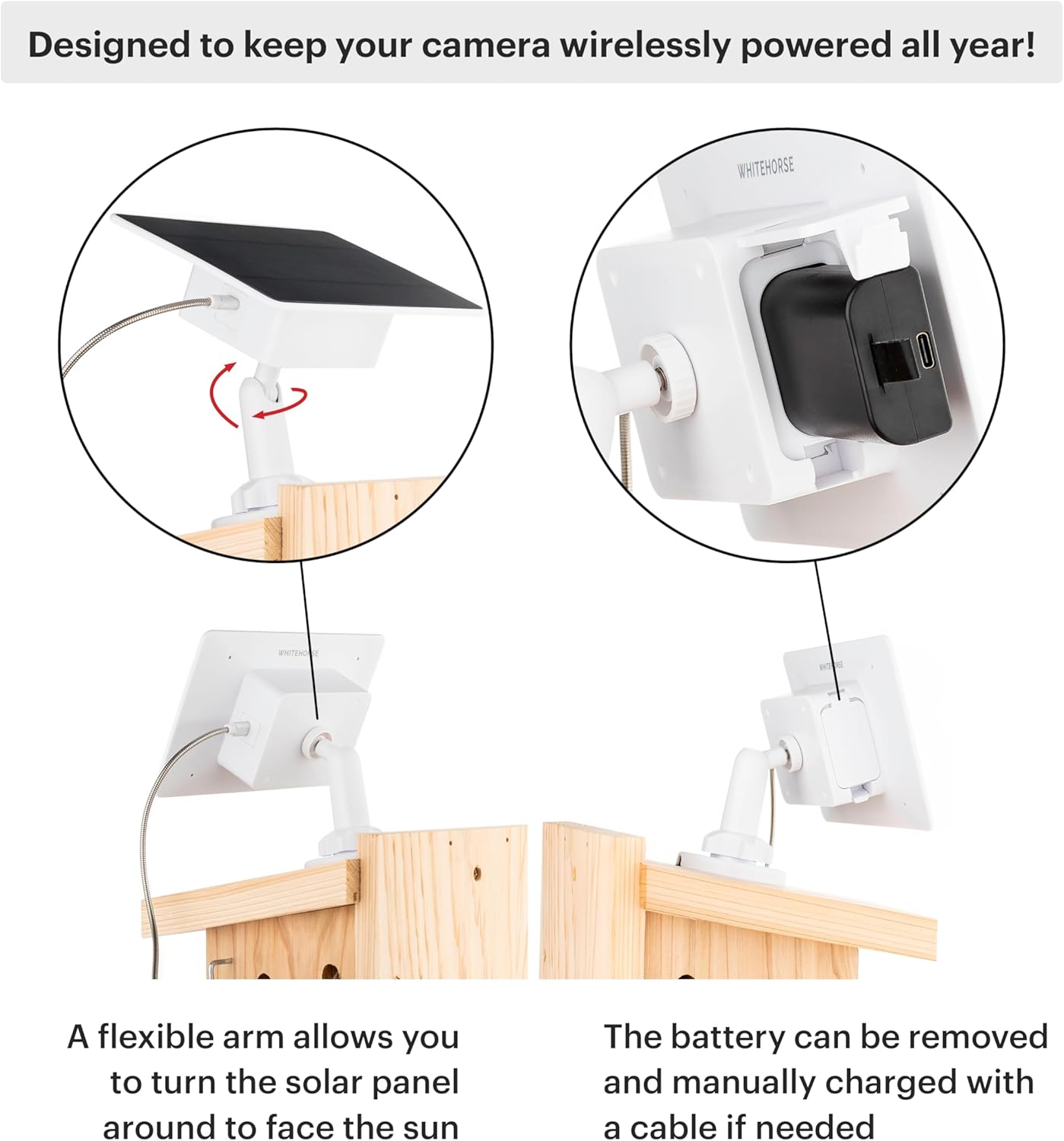 Designed to keep your camera wirelessly powered all year!

WHITEHORSE

WHITEHORSE

WHITEHORSE

A flexible arm allows you to turn the solar panel around to face the sun

The battery can be removed and manually charged with a cable if needed