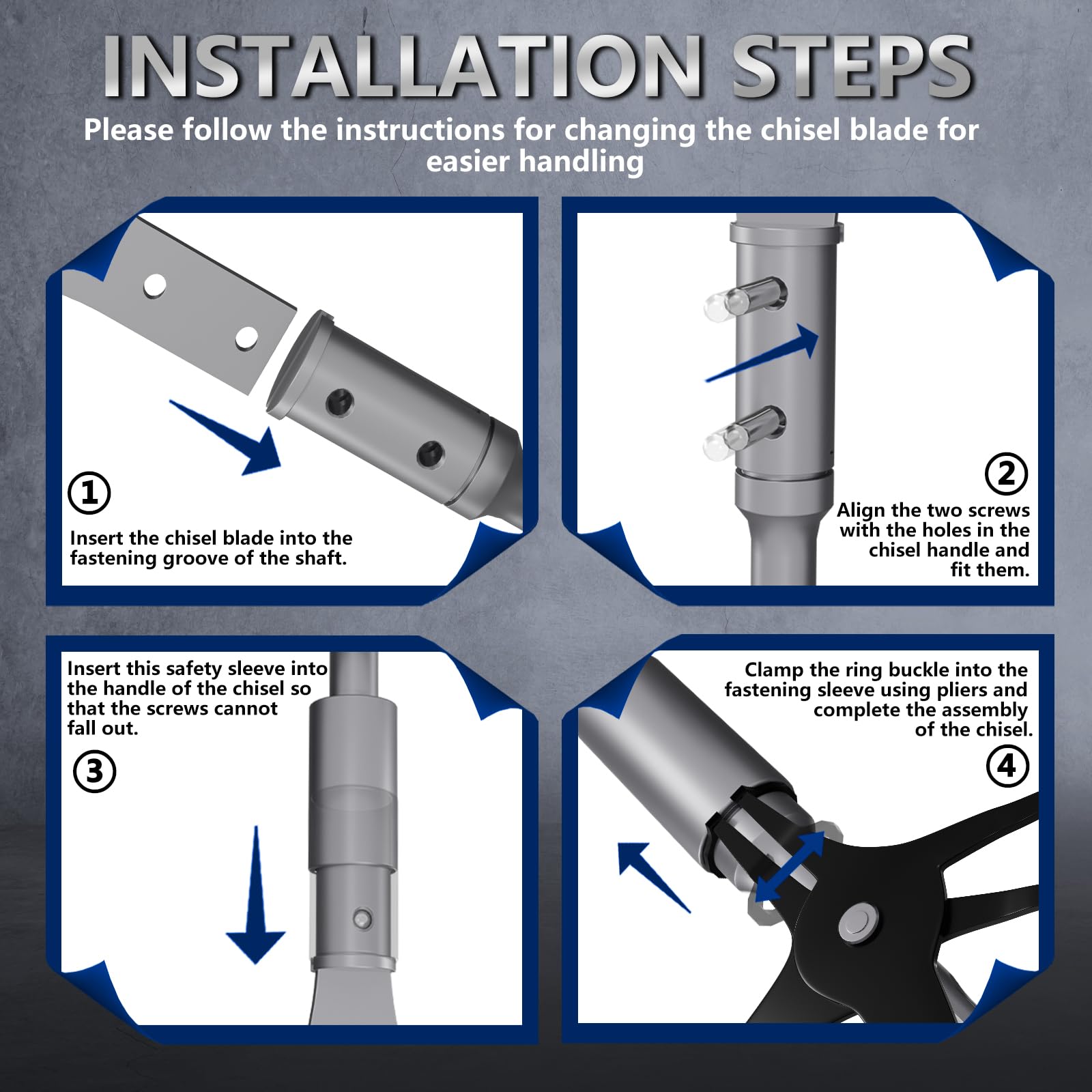 INSTALLATION STEPS

Please follow the instructions for changing the chisel blade for easier handling

①

Insert the chisel blade into the fastening groove of the shaft.

②

Align the two screws with the holes in the chisel handle and fit them.

Insert this safety sleeve into the handle of the chisel so that the screws cannot fall out.

③

Clamp the ring buckle into the fastening sleeve using pliers and complete the assembly of the chisel.

④