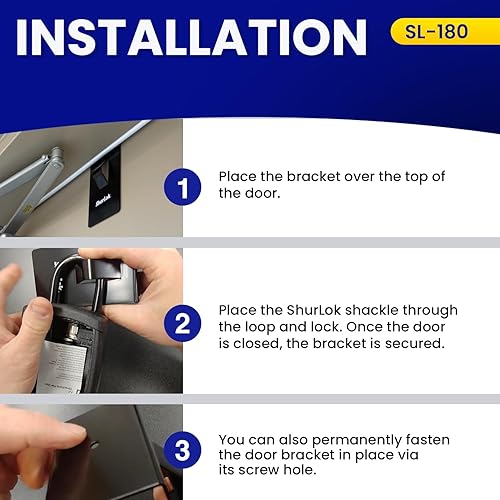 INSTALLATION

SL-180

ShurLok

1 Place the bracket over the top of the door.

2 Place the ShurLok shackle through the loop and lock. Once the door is closed, the bracket is secured.

3 You can also permanently fasten the door bracket in place via its screw hole.