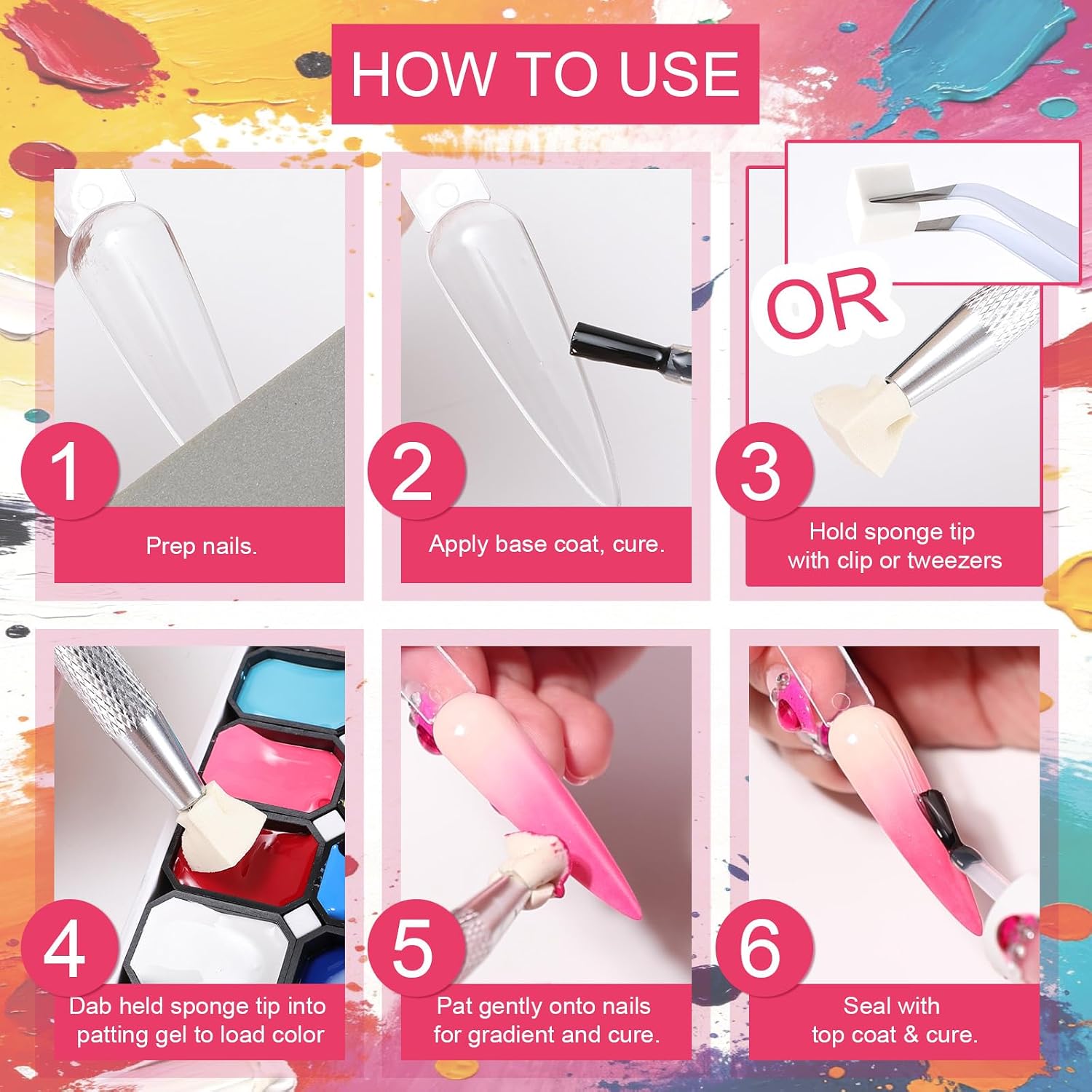 HOW TO USE

1
Prep nails.

2
Apply base coat, cure.

OR

3
Hold sponge tip with clip or tweezers

4
Dab held sponge tip into patting gel to load color

5
Pat gently onto nails for gradient and cure.

6
Seal with top coat & cure.