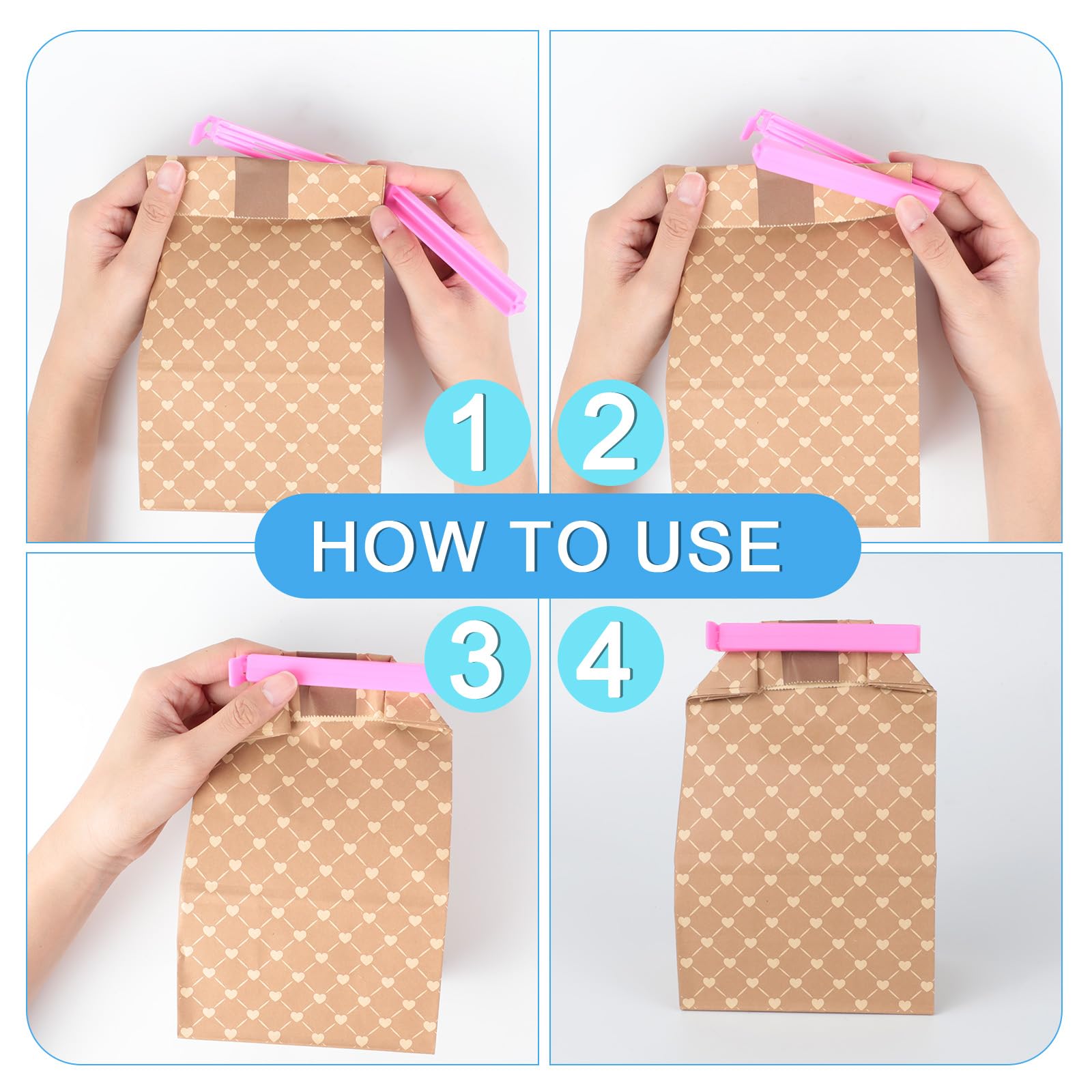 1 2

HOW TO USE

3 4