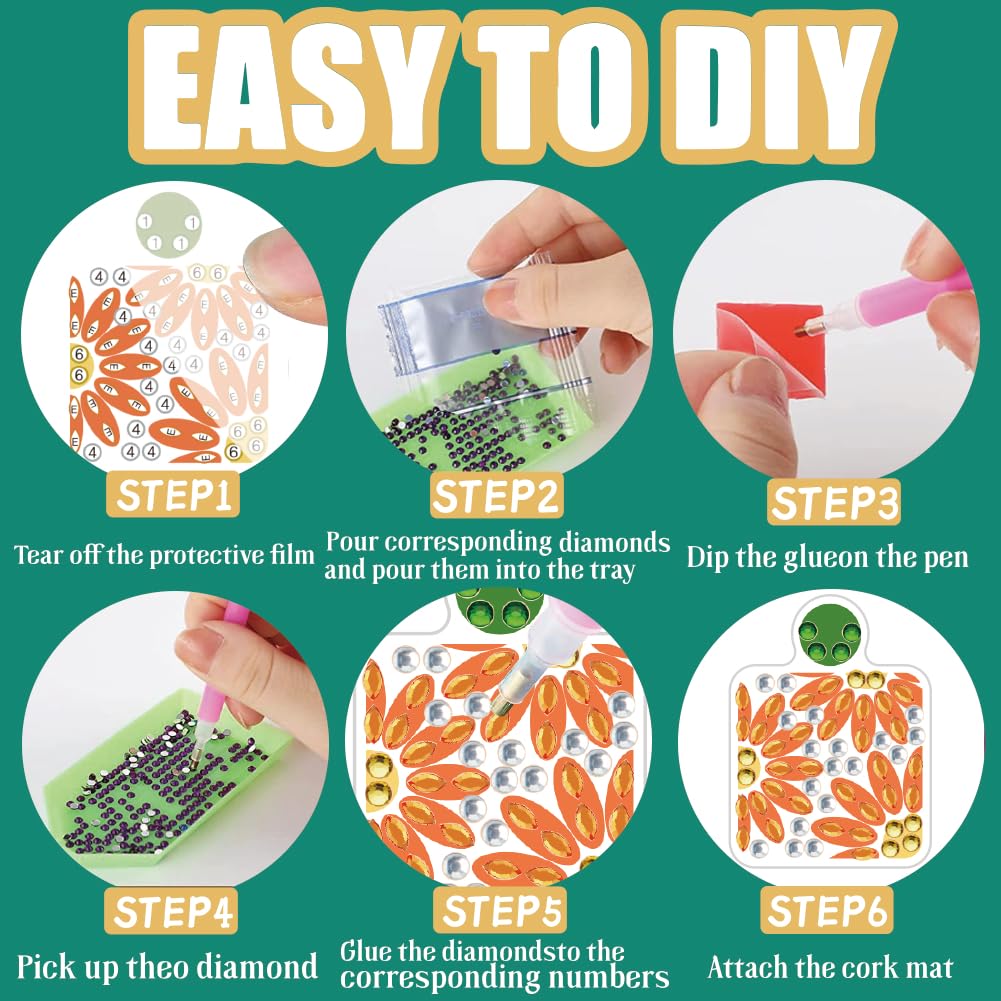 EASY TO DIY

STEP1
Tear off the protective film

STEP2
Pour corresponding diamonds and pour them into the tray

STEP3
Dip the glueon the pen

STEP4
Pick up theo diamond

STEP5
Glue the diamondsto the corresponding numbers

STEP6
Attach the cork mat