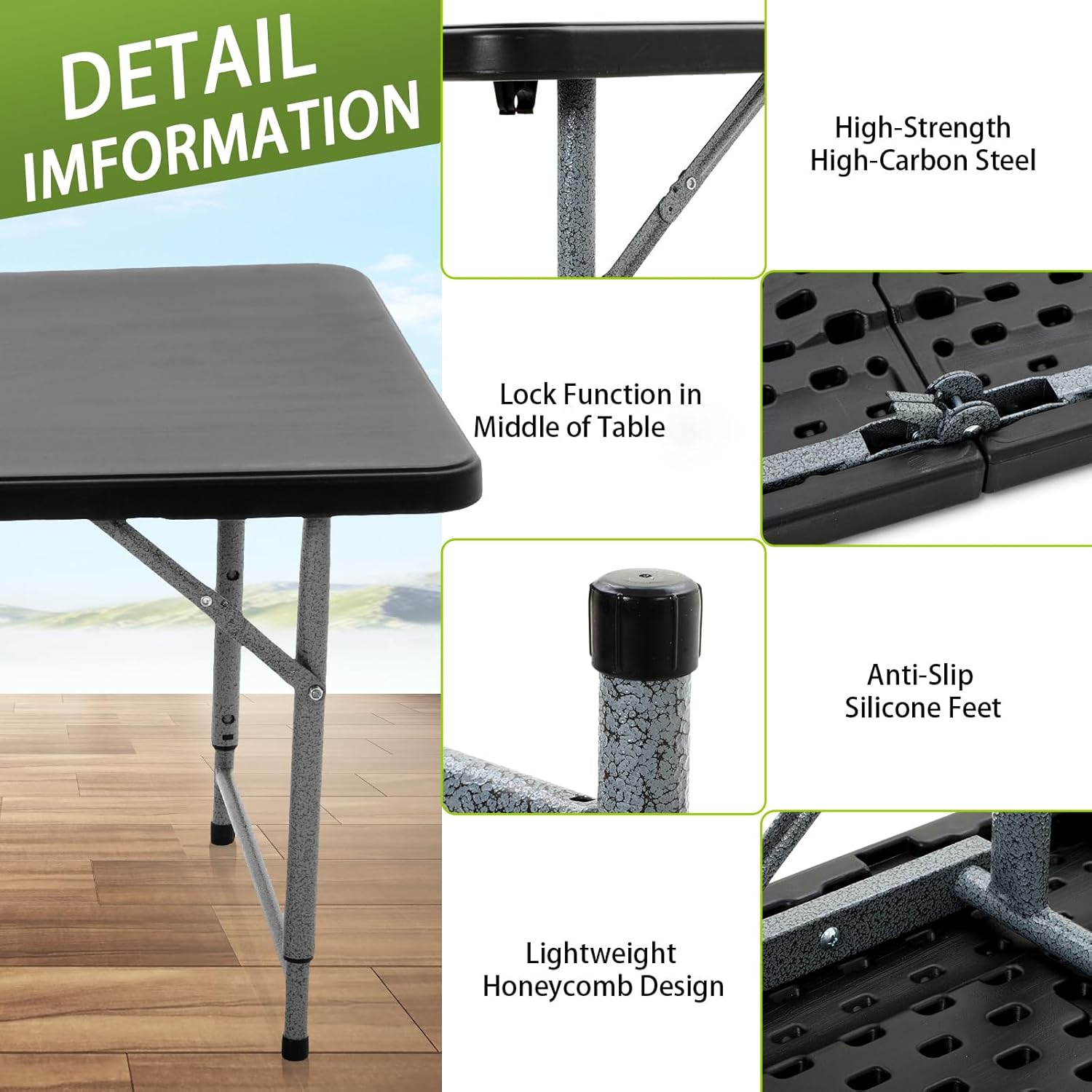 DETAIL IMFORMATION

High-Strength High-Carbon Steel

Lock Function in Middle of Table

Anti-Slip Silicone Feet

Lightweight Honeycomb Design