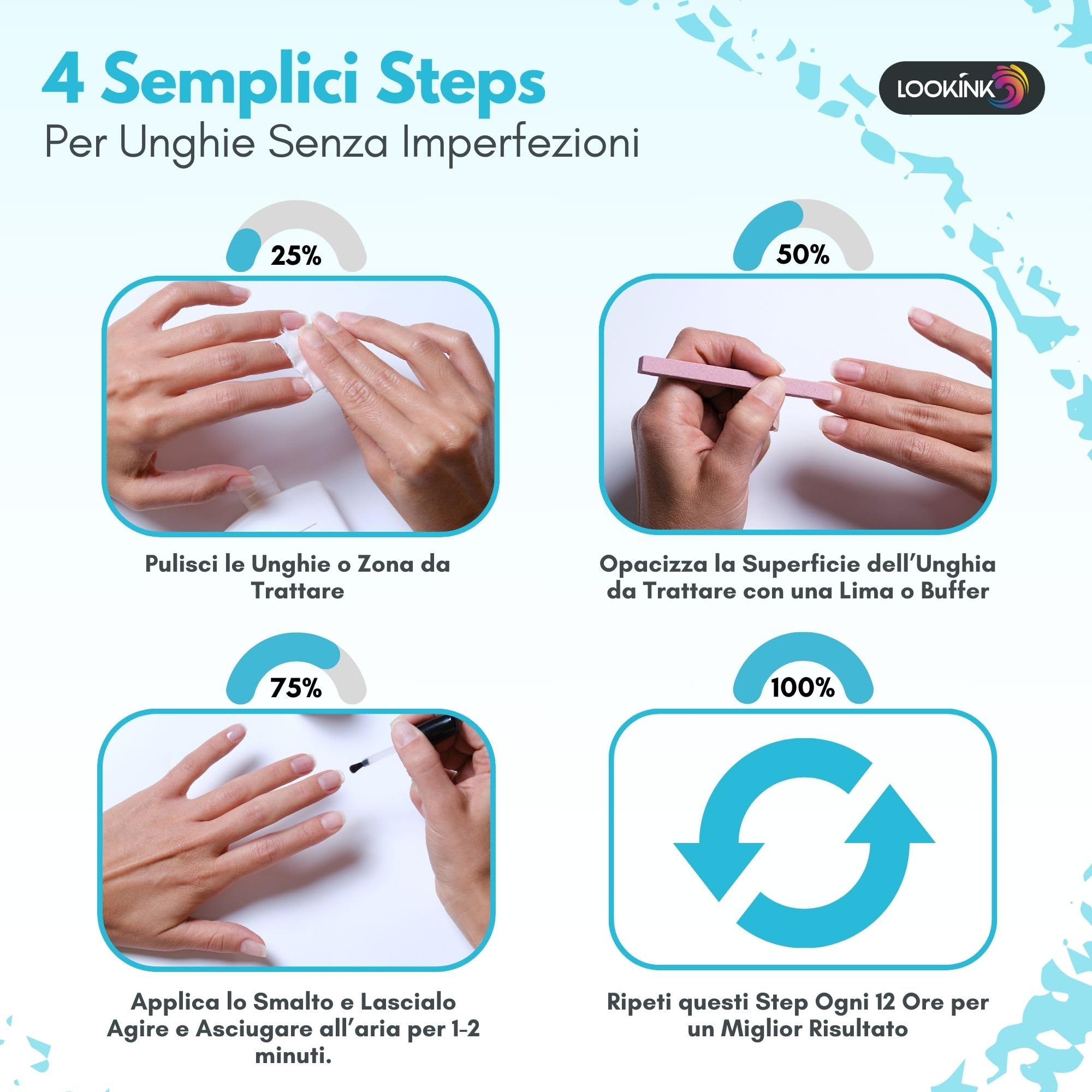 4 Semplici Steps
Per Unghie Senza Imperfezioni

LOOKÍNK

25%

Pulisci le Unghie o Zona da Trattare

50%

Opacizza la Superficie dell'Unghia da Trattare con una Lima o Buffer

75%

Applica lo Smalto e Lascialo Agire e Asciugare all'aria per 1-2 minuti.

100%

Ripeti questi Step Ogni 12 Ore per un Miglior Risultato