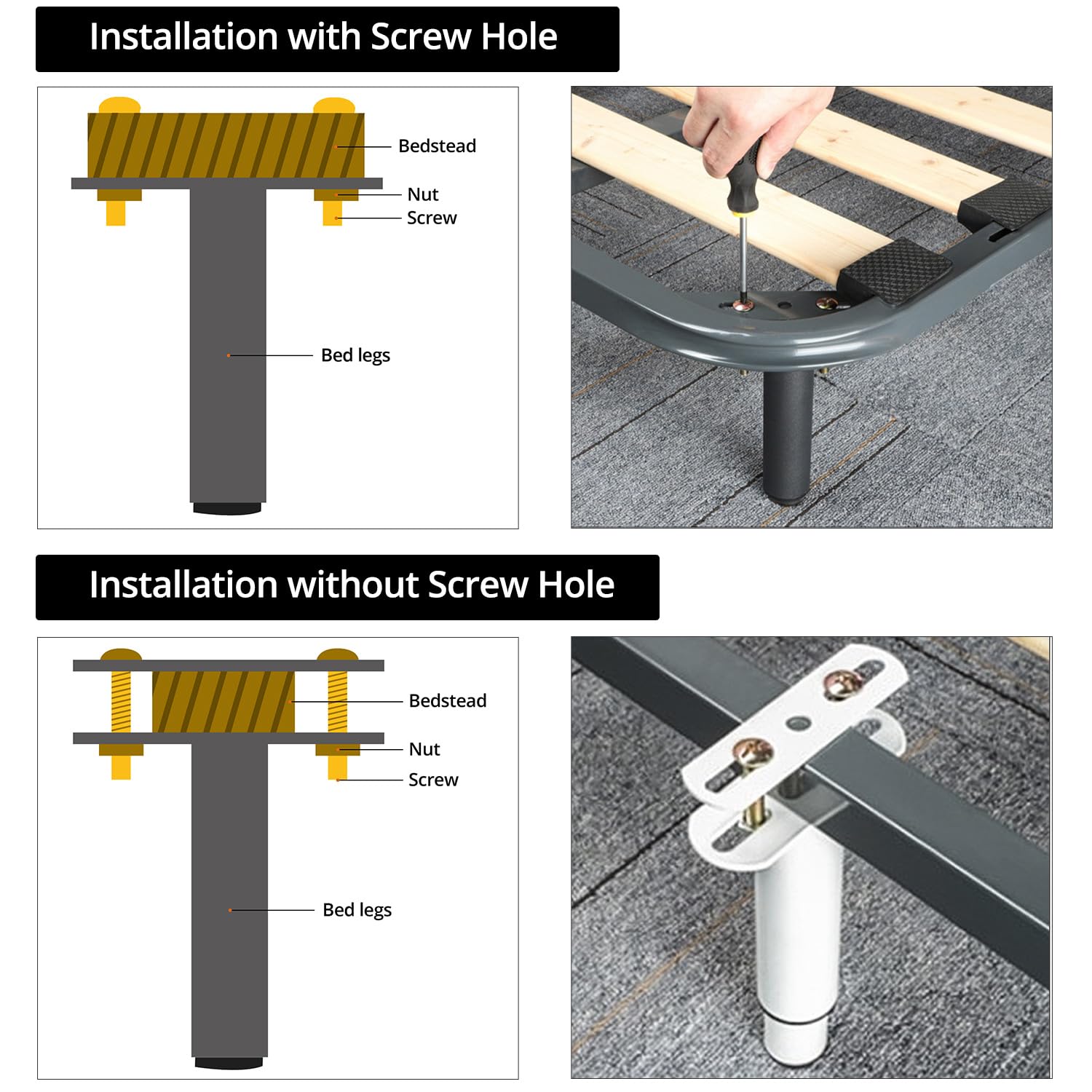 Installation with Screw Hole

Bedstead
Nut
Screw
Bed legs

Installation without Screw Hole

Bedstead
Nut
Screw
Bed legs