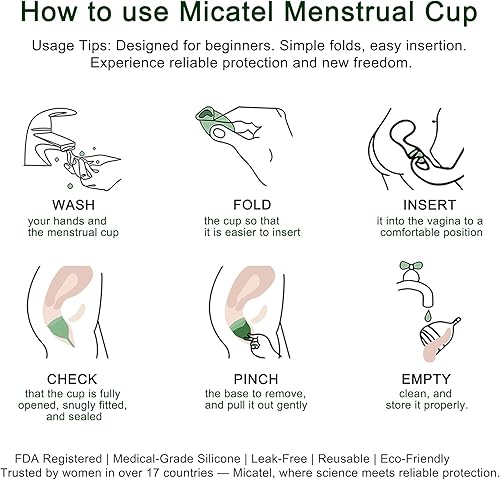 How to use Micatel Menstrual Cup

Usage Tips: Designed for beginners. Simple folds, easy insertion. Experience reliable protection and new freedom.

WASH
your hands and the menstrual cup

FOLD
the cup so that it is easier to insert

INSERT
it into the vagina to a comfortable position

CHECK
that the cup is fully opened, snugly fitted, and sealed

PINCH
the base to remove, and pull it out gently

EMPTY
clean, and store it properly.

FDA Registered | Medical-Grade Silicone | Leak-Free | Reusable | Eco-Friendly
Trusted by women in over 17 countries — Micatel, where science meets reliable protection.