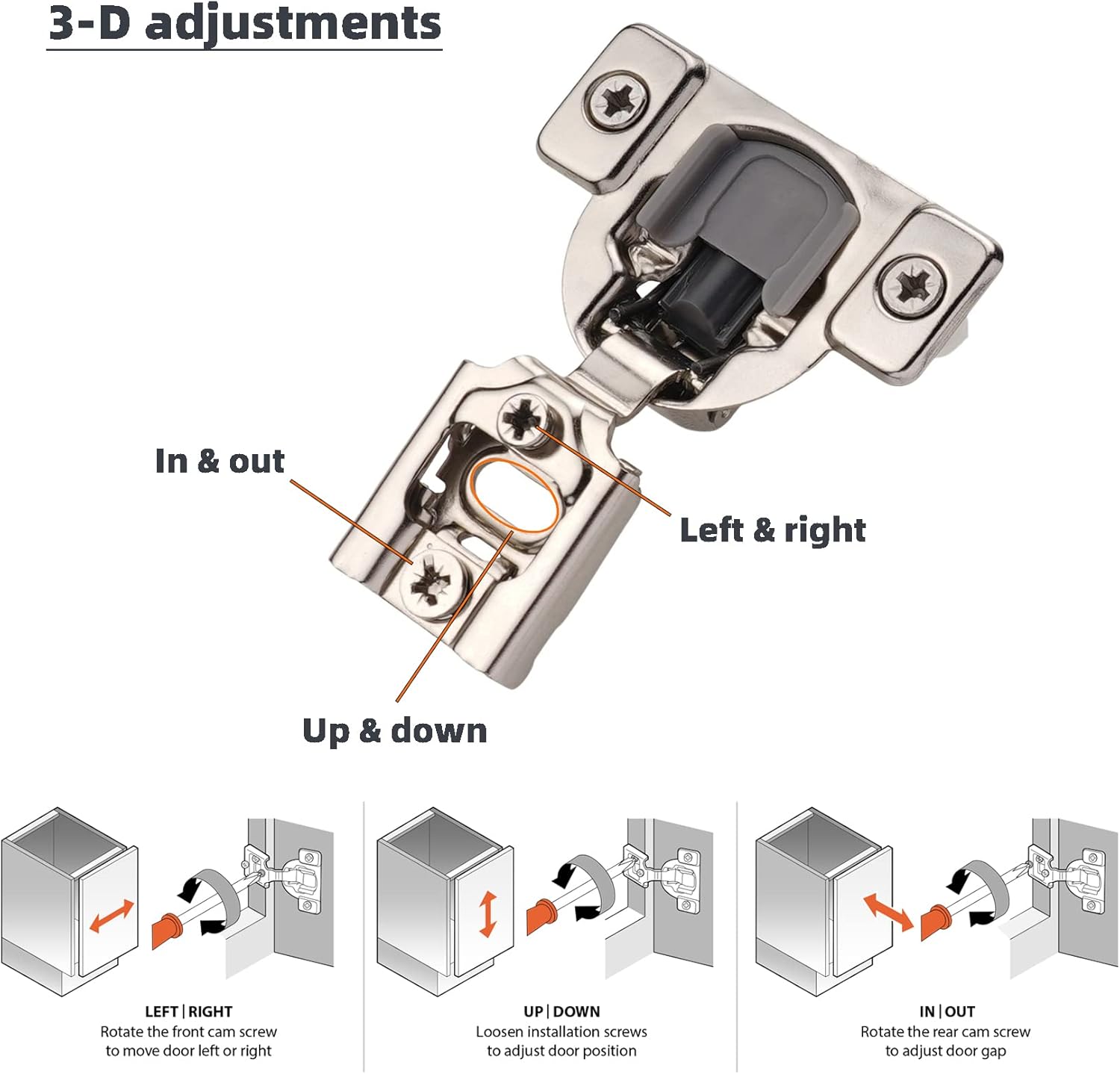 3-D adjustments

In & out

Left & right

Up & down

LEFT | RIGHT
Rotate the front cam screw to move door left or right

UP | DOWN
Loosen installation screws to adjust door position

IN | OUT
Rotate the rear cam screw to adjust door gap