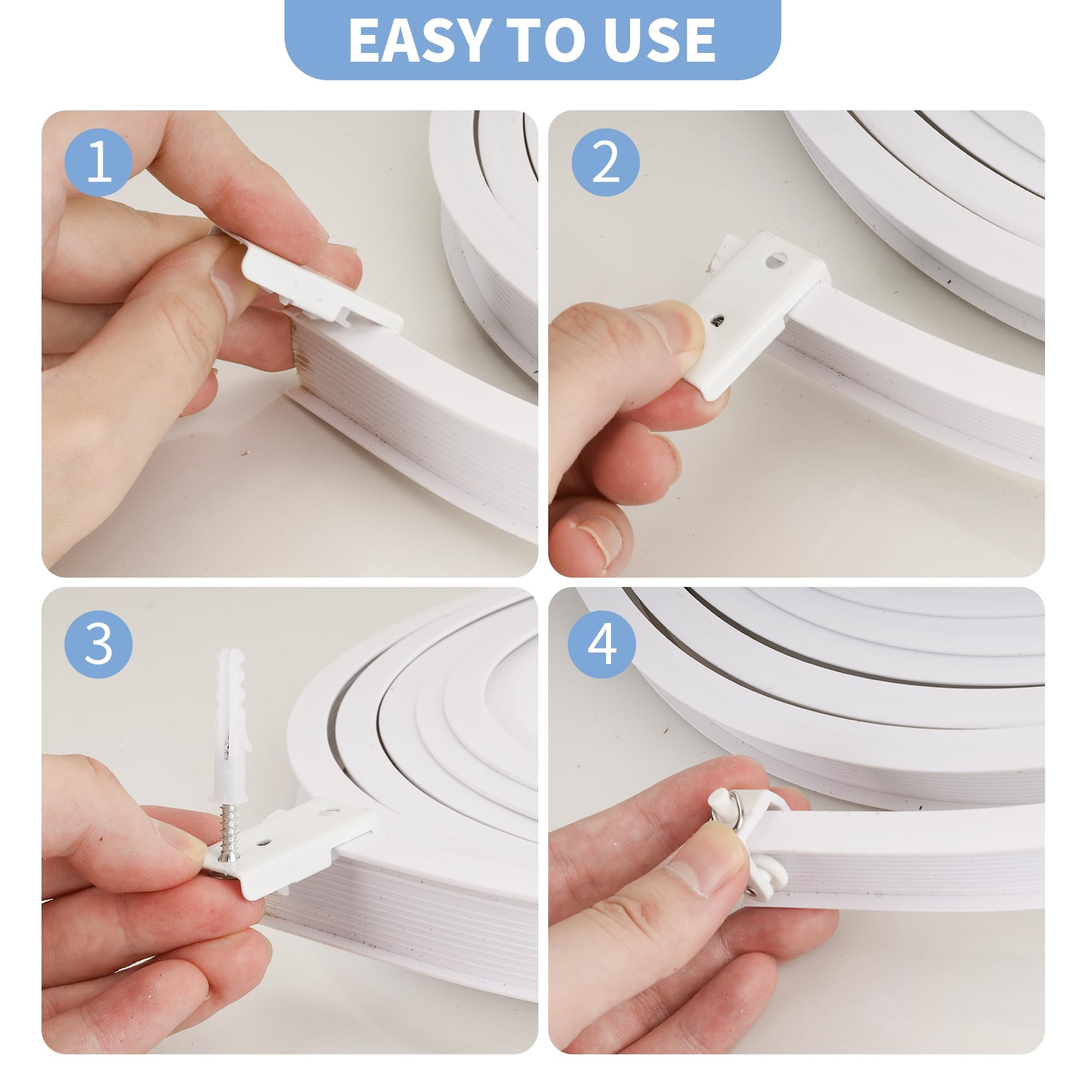 EASY TO USE

1

2

3

4