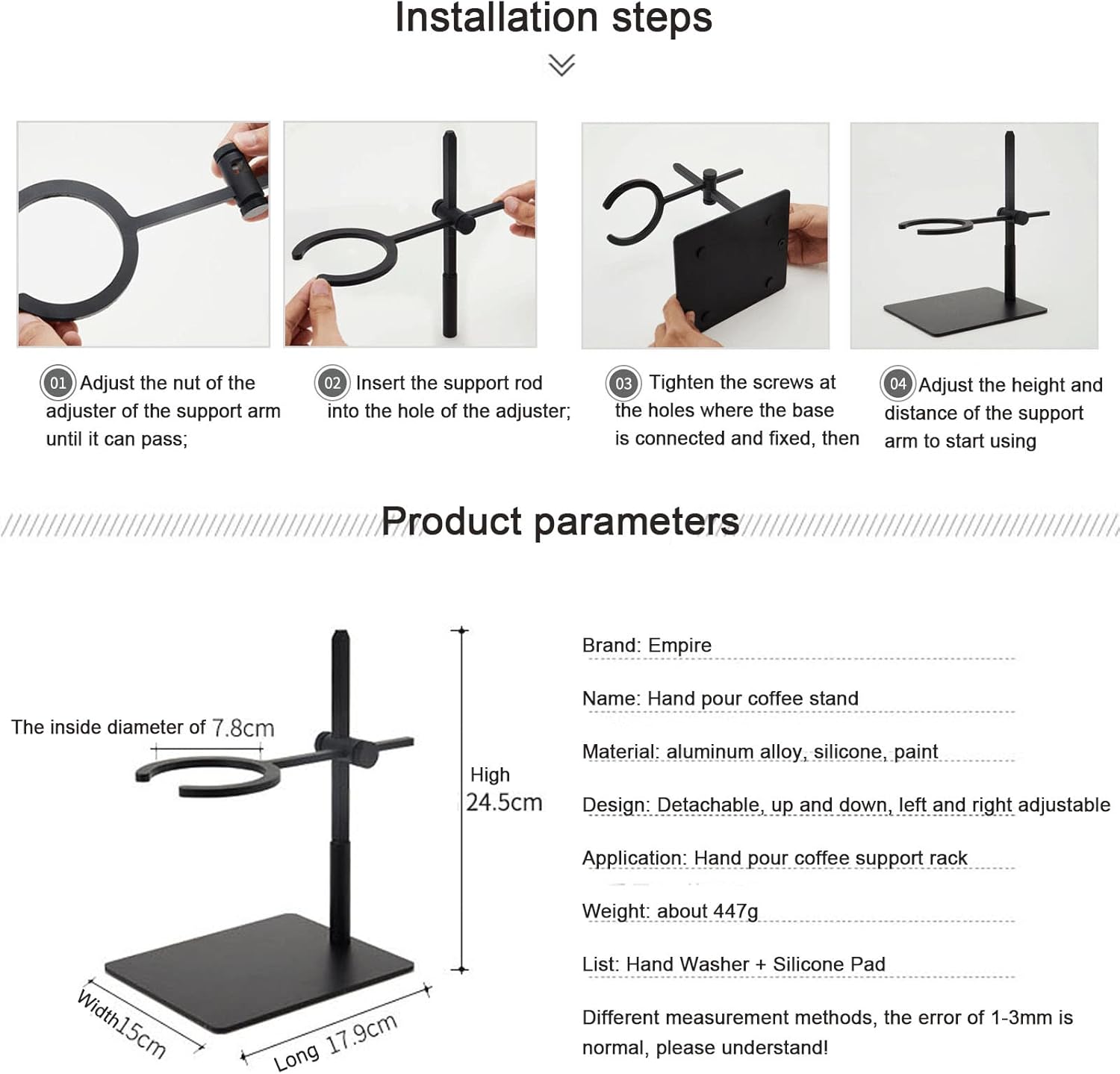 Installation steps

01 Adjust the nut of the adjuster of the support arm until it can pass;

02 Insert the support rod into the hole of the adjuster;

03 Tighten the screws at the holes where the base is connected and fixed, then

04 Adjust the height and distance of the support arm to start using

Product parameters

The inside diameter of 7.8cm

High 24.5cm

Width15cm

Long 17.9cm

Brand: Empire

Name: Hand pour coffee stand

Material: aluminum alloy, silicone, paint

Design: Detachable, up and down, left and right adjustable

Application: Hand pour coffee support rack

Weight: about 447g

List: Hand Washer + Silicone Pad

Different measurement methods, the error of 1-3mm is normal, please understand!