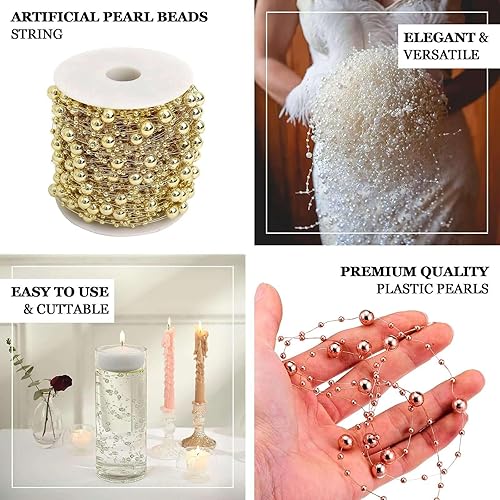 ARTIFICIAL PEARL BEADS
STRING

ELEGANT &
VERSATILE

EASY TO USE
& CUTTABLE

PREMIUM QUALITY
PLASTIC PEARLS