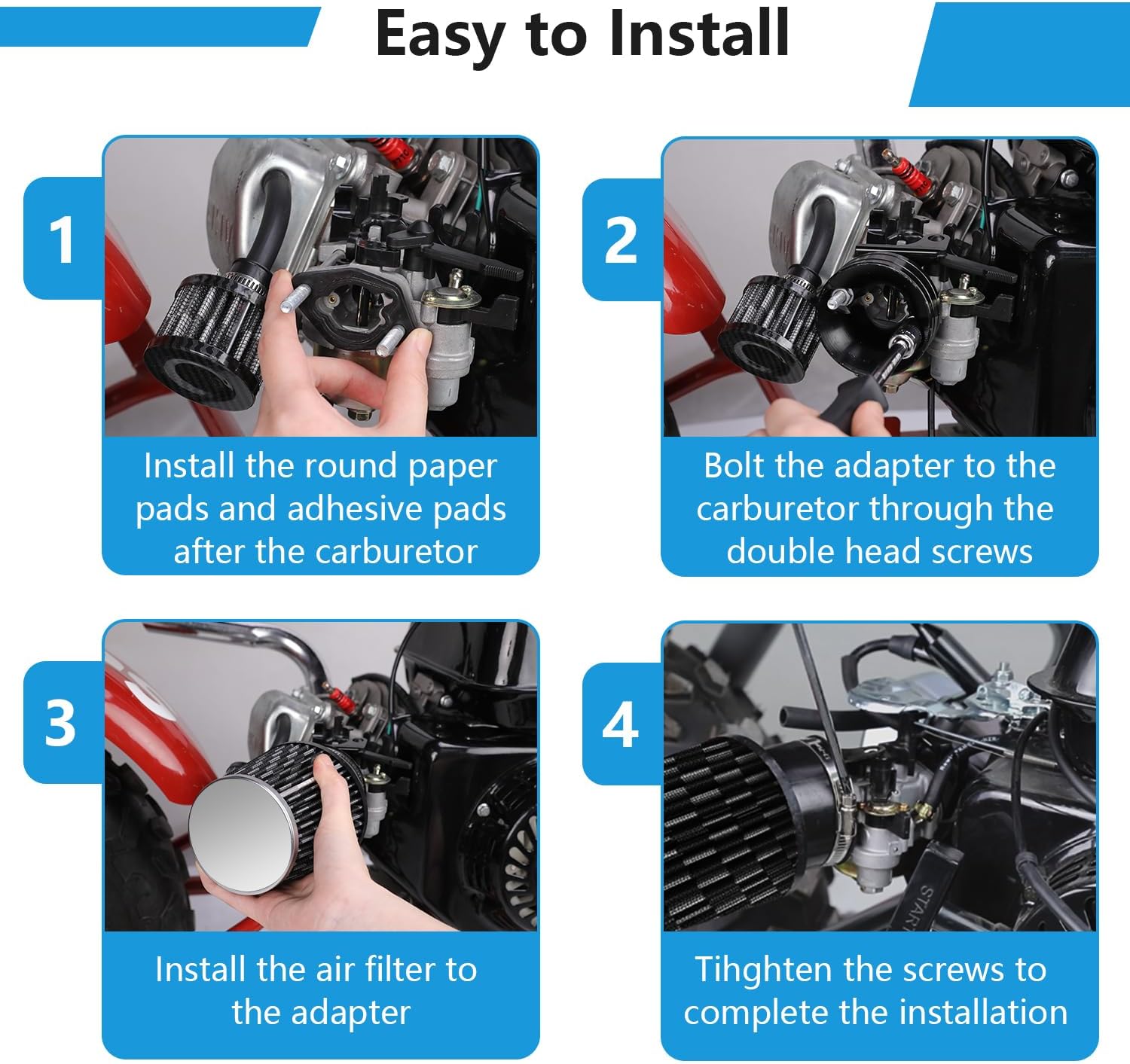 Easy to Install

1

Install the round paper pads and adhesive pads after the carburetor

2

Bolt the adapter to the carburetor through the double head screws

3

Install the air filter to the adapter

4

START

Tihghten the screws to complete the installation