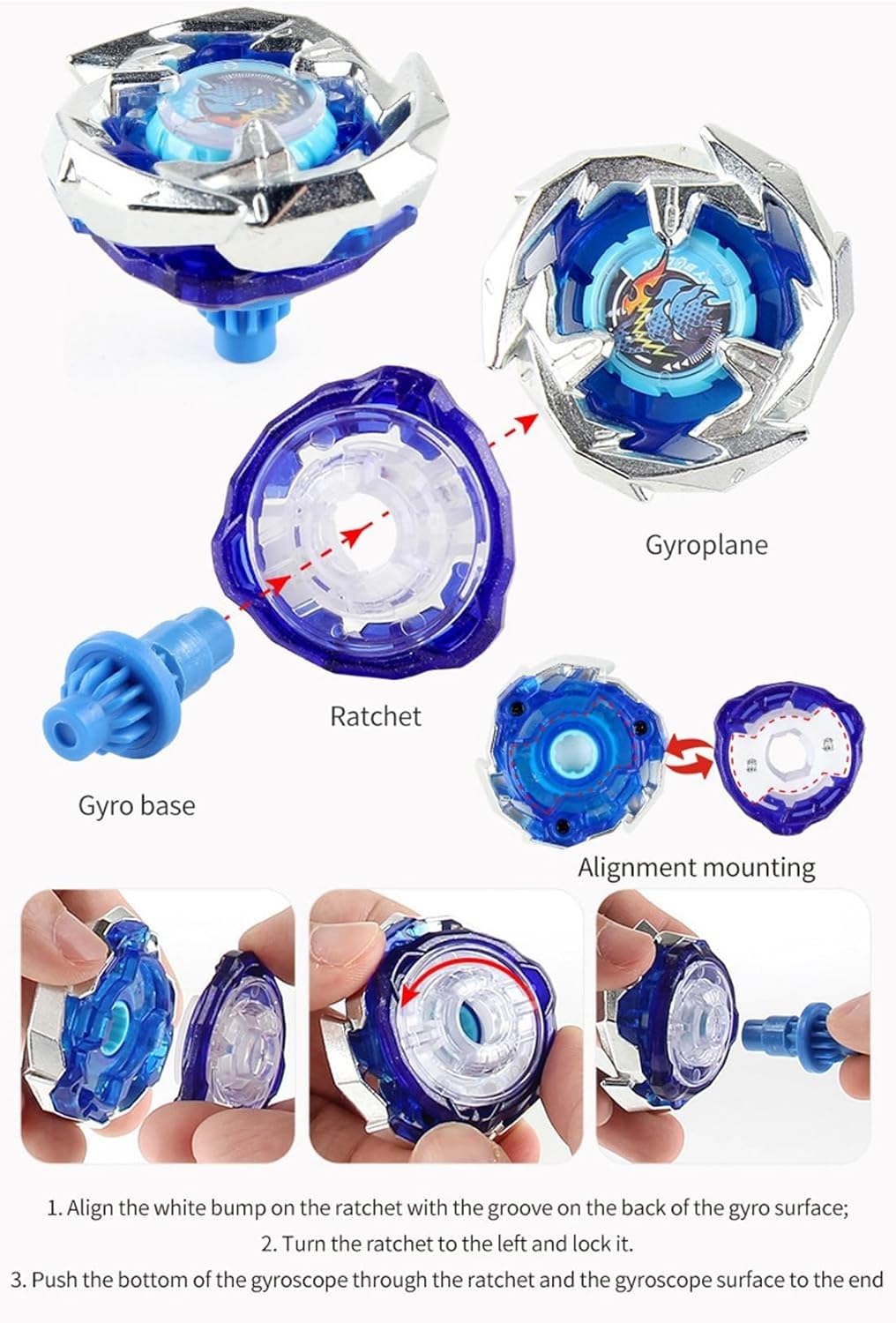 Gyroplane

Ratchet

Gyro base

Alignment mounting

1. Align the white bump on the ratchet with the groove on the back of the gyro surface;
2. Turn the ratchet to the left and lock it.
3. Push the bottom of the gyroscope through the ratchet and the gyroscope surface to the end