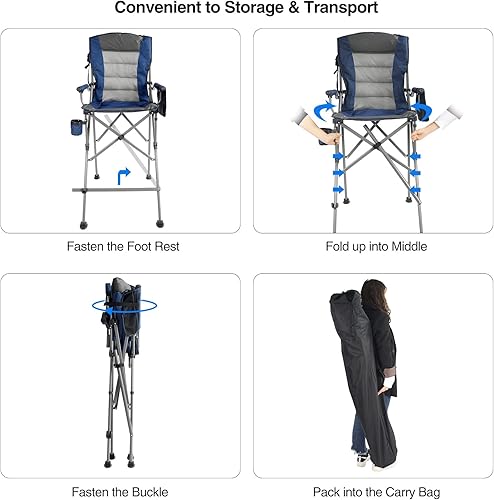 Convenient to Storage & Transport

Fasten the Foot Rest

Fold up into Middle

Fasten the Buckle

Pack into the Carry Bag