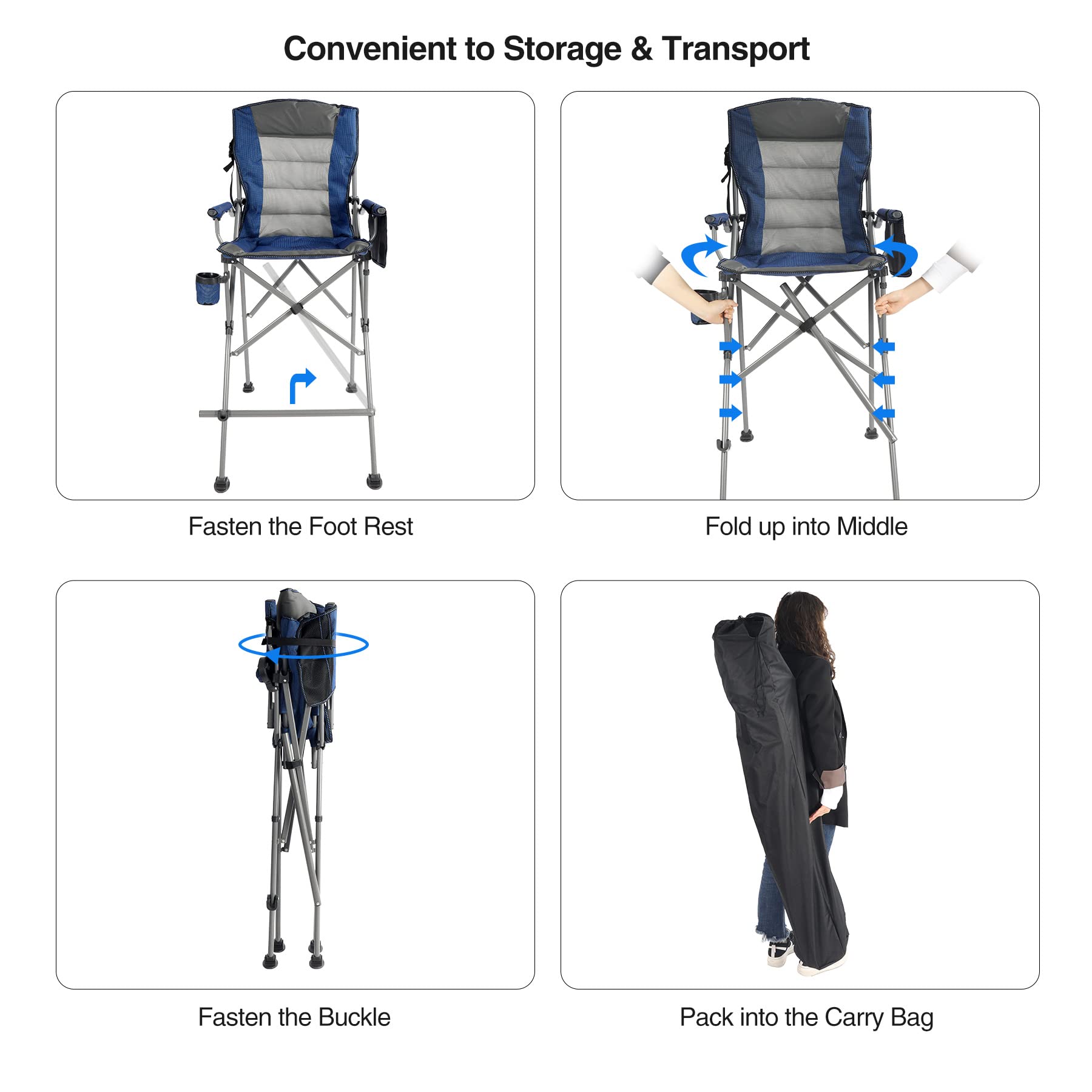 Convenient to Storage & Transport

Fasten the Foot Rest

Fold up into Middle

Fasten the Buckle

Pack into the Carry Bag