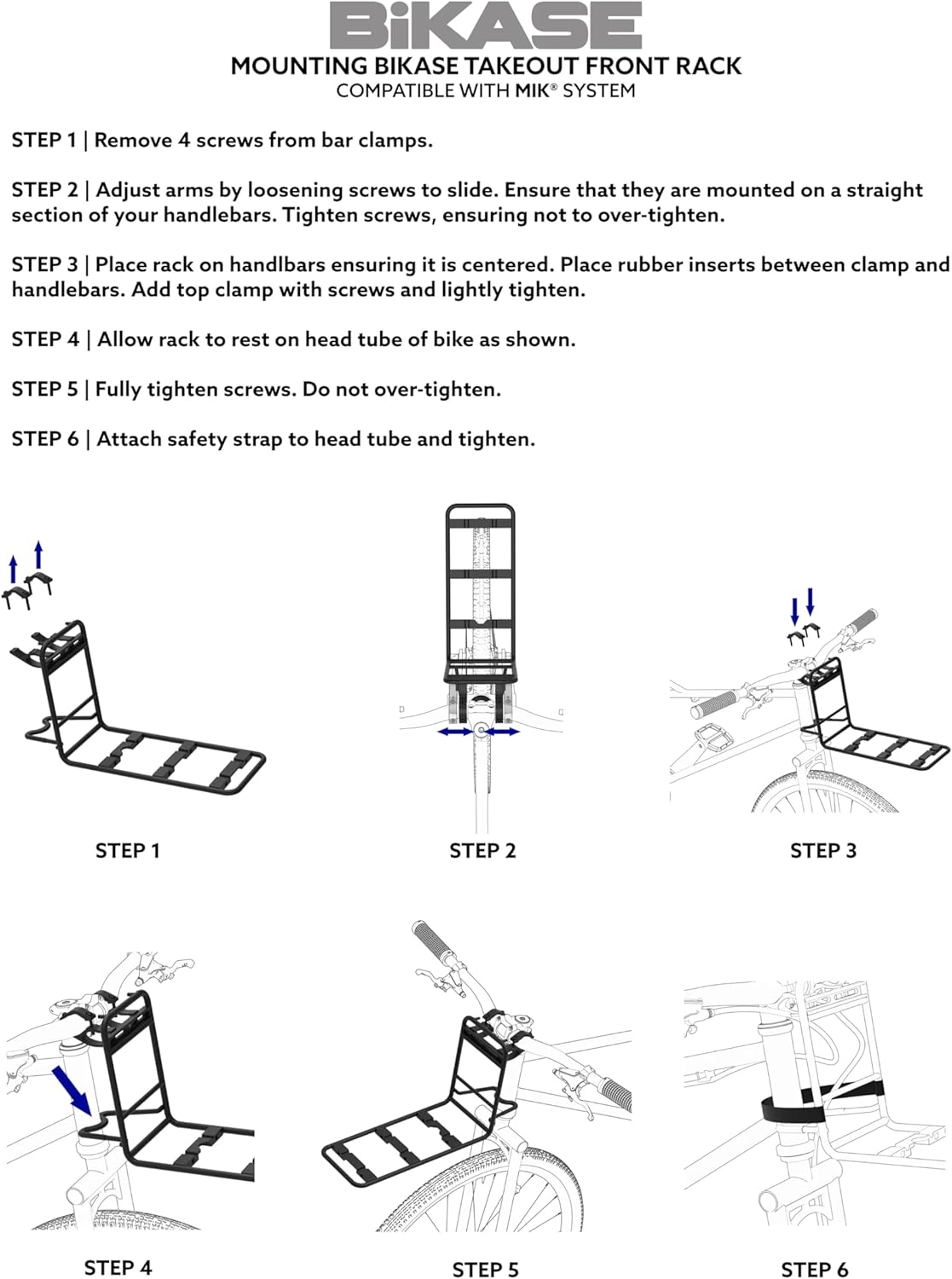 BiKASE

MOUNTING BIKASE TAKEOUT FRONT RACK
COMPATIBLE WITH MIK® SYSTEM

STEP 1 | Remove 4 screws from bar clamps.

STEP 2 | Adjust arms by loosening screws to slide. Ensure that they are mounted on a straight section of your handlebars. Tighten screws, ensuring not to over-tighten.

STEP 3 | Place rack on handlbars ensuring it is centered. Place rubber inserts between clamp and handlebars. Add top clamp with screws and lightly tighten.

STEP 4 | Allow rack to rest on head tube of bike as shown.

STEP 5 | Fully tighten screws. Do not over-tighten.

STEP 6 | Attach safety strap to head tube and tighten.

STEP 1

STEP 2

STEP 3

STEP 4

STEP 5

STEP 6