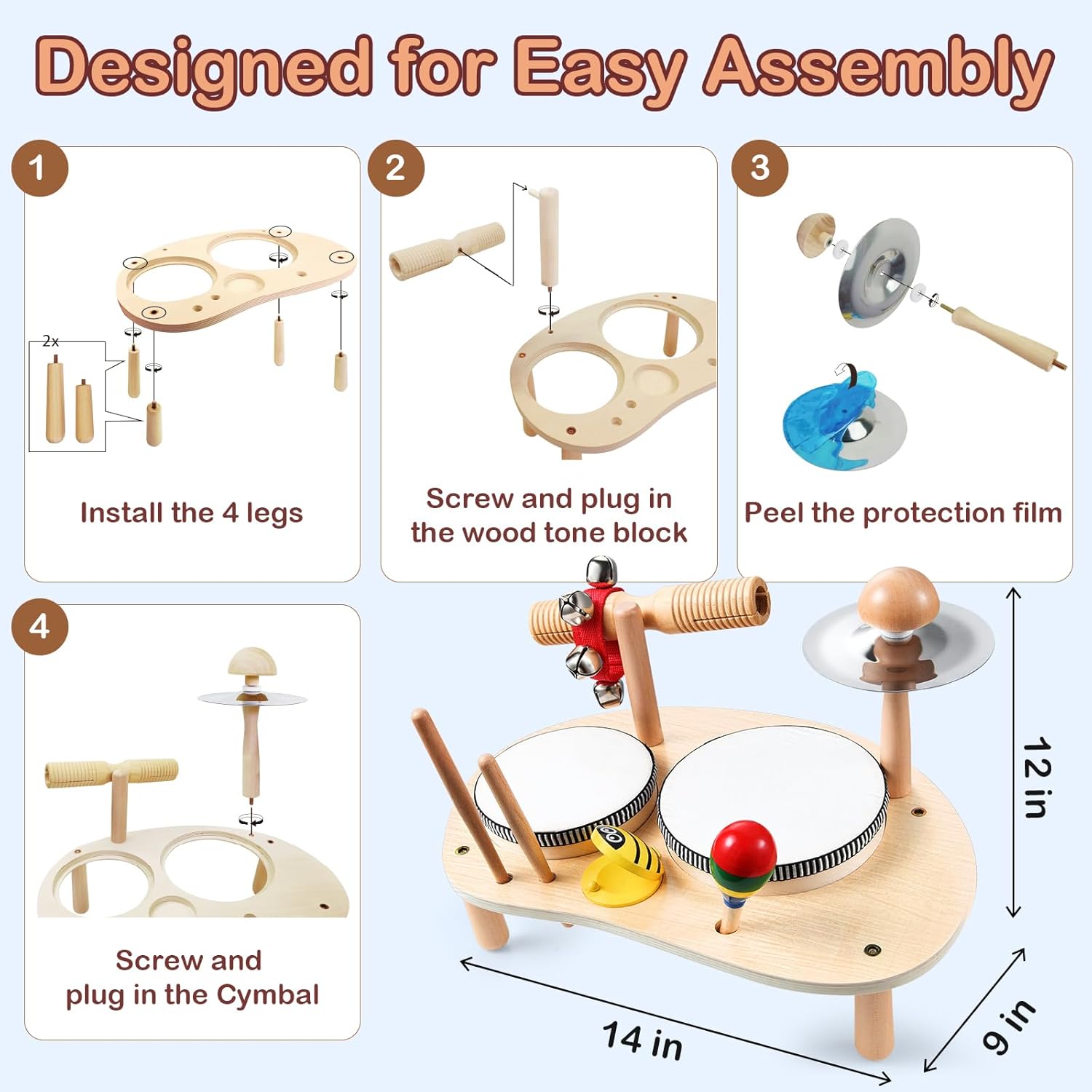 Designed for Easy Assembly

1

2x

Install the 4 legs

2

Screw and plug in the wood tone block

3

Peel the protection film

4

Screw and plug in the Cymbal

12 in

14 in

9 in