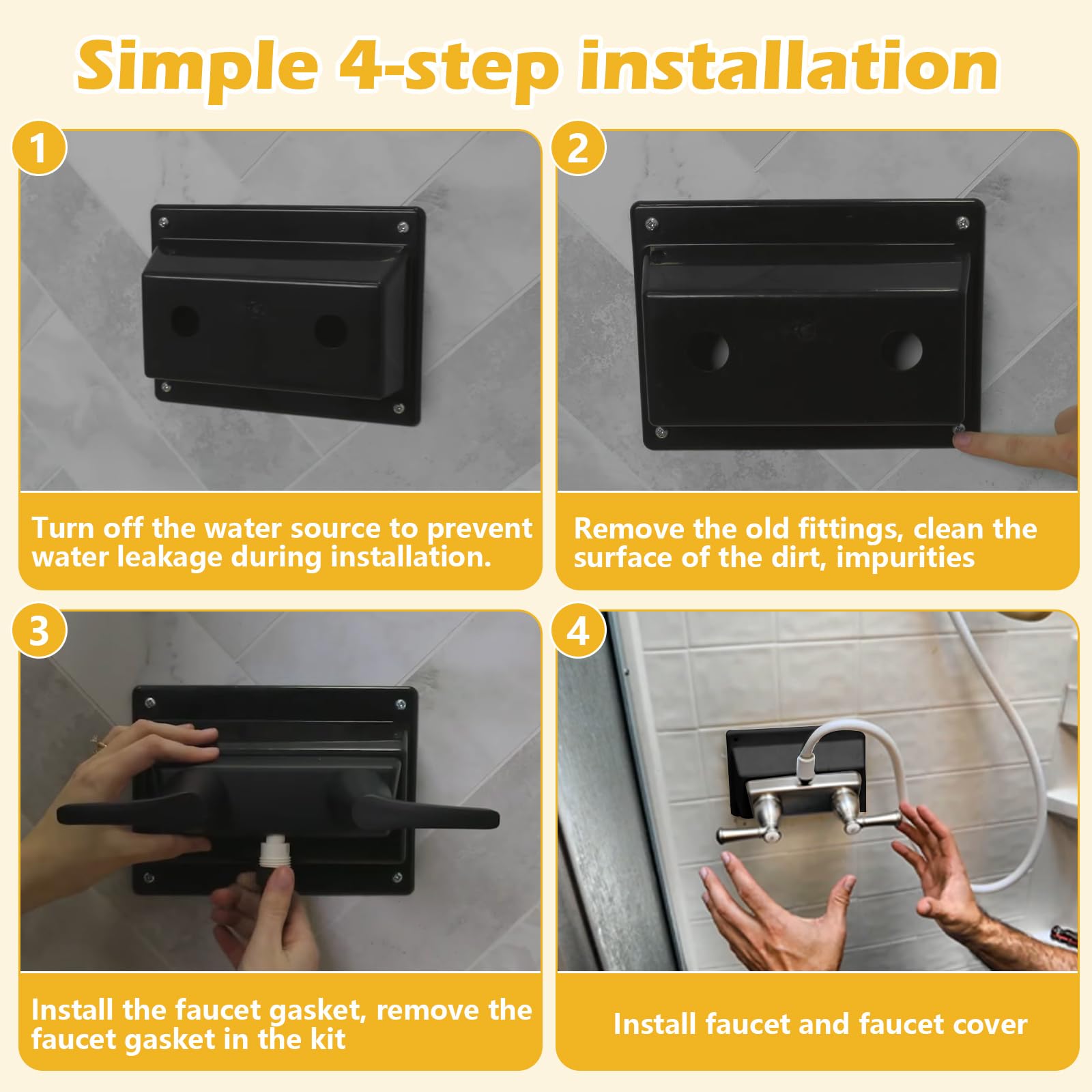 Simple 4-step installation

1

Turn off the water source to prevent water leakage during installation.

2

Remove the old fittings, clean the surface of the dirt, impurities

3

Install the faucet gasket, remove the faucet gasket in the kit

4

Install faucet and faucet cover