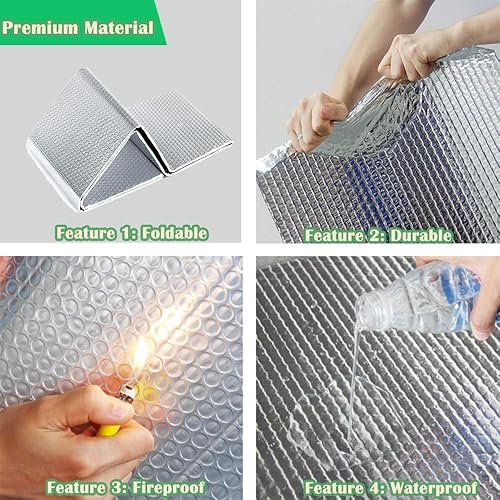 Premium Material

Feature 1: Foldable

Feature 2: Durable

Feature 3: Fireproof

Feature 4: Waterproof