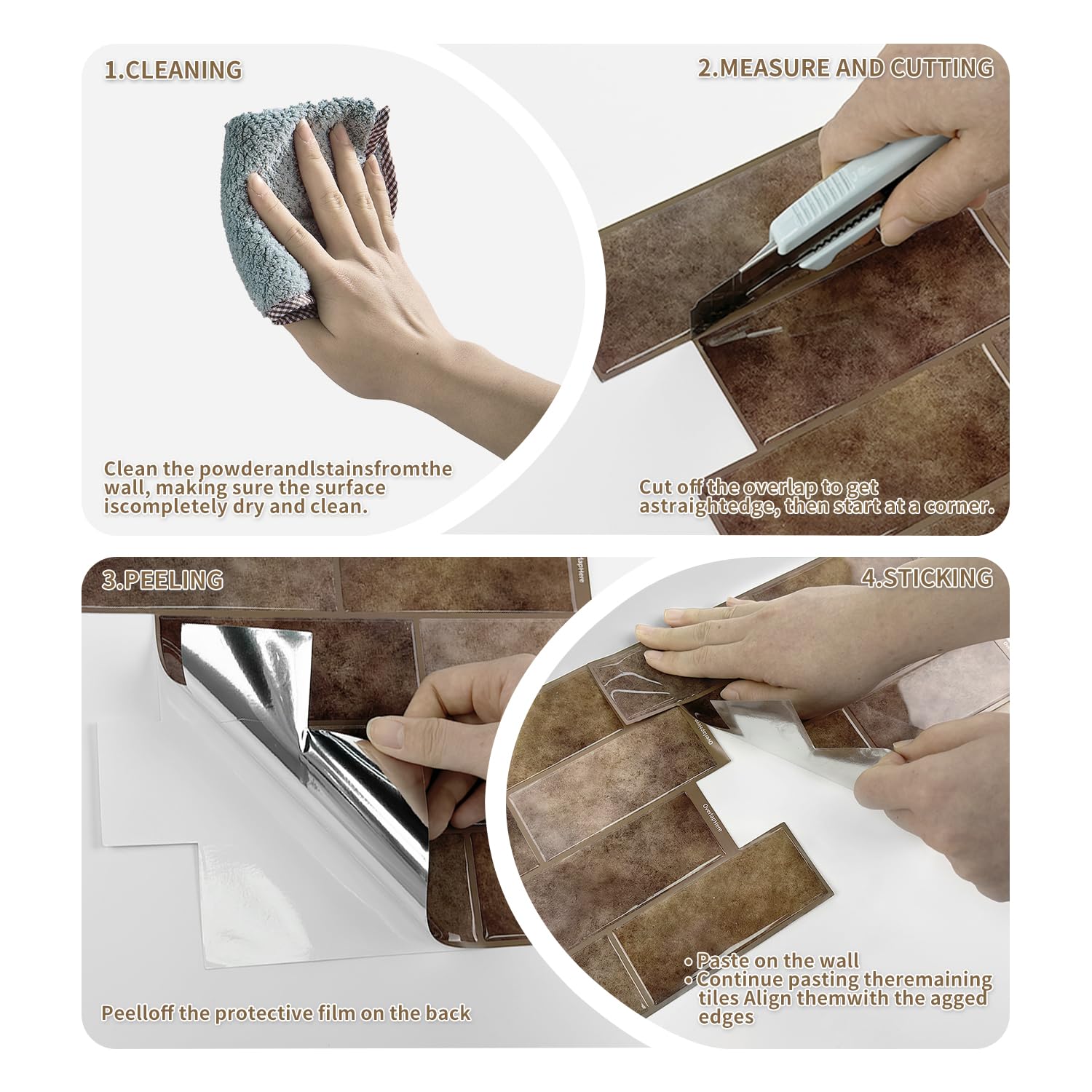 1.CLEANING

Clean the powderandlstainsfromthe wall, making sure the surface iscompletely dry and clean.

2.MEASURE AND CUTTING

Cut off the overlap to get astraightedge, then start at a corner.

3.PEELING

OverlapHere

Peelloff the protective film on the back

4.STICKING

OverlapHere

OverlapHere

• Paste on the wall
• Continue pasting theremaining tiles Align themwith the agged edges