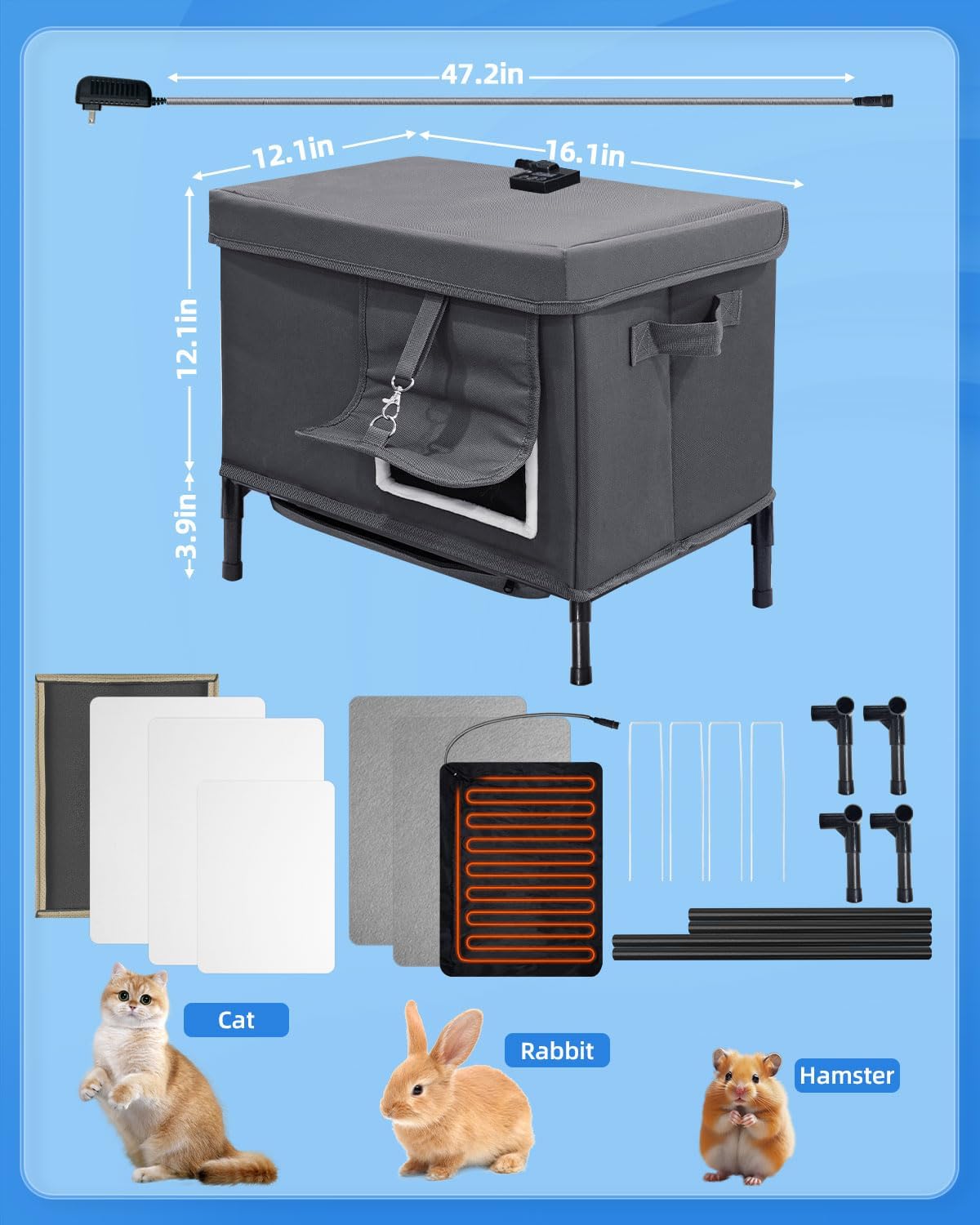 47.2in

12.1in

16.1in

12.1in

3.9in

Cat

Rabbit

Hamster