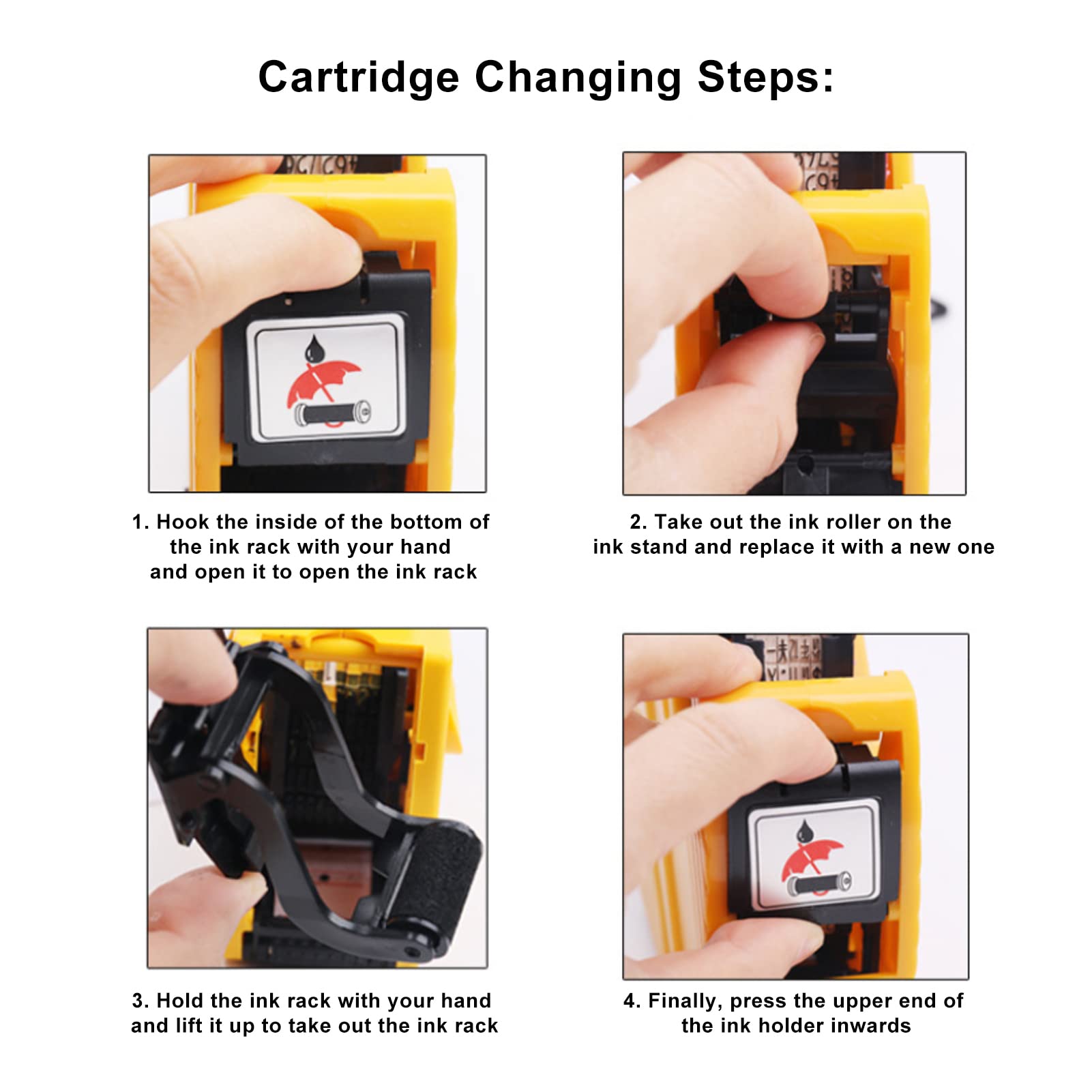 Cartridge Changing Steps:

1. Hook the inside of the bottom of the ink rack with your hand and open it to open the ink rack

2. Take out the ink roller on the ink stand and replace it with a new one

3. Hold the ink rack with your hand and lift it up to take out the ink rack

4. Finally, press the upper end of the ink holder inwards