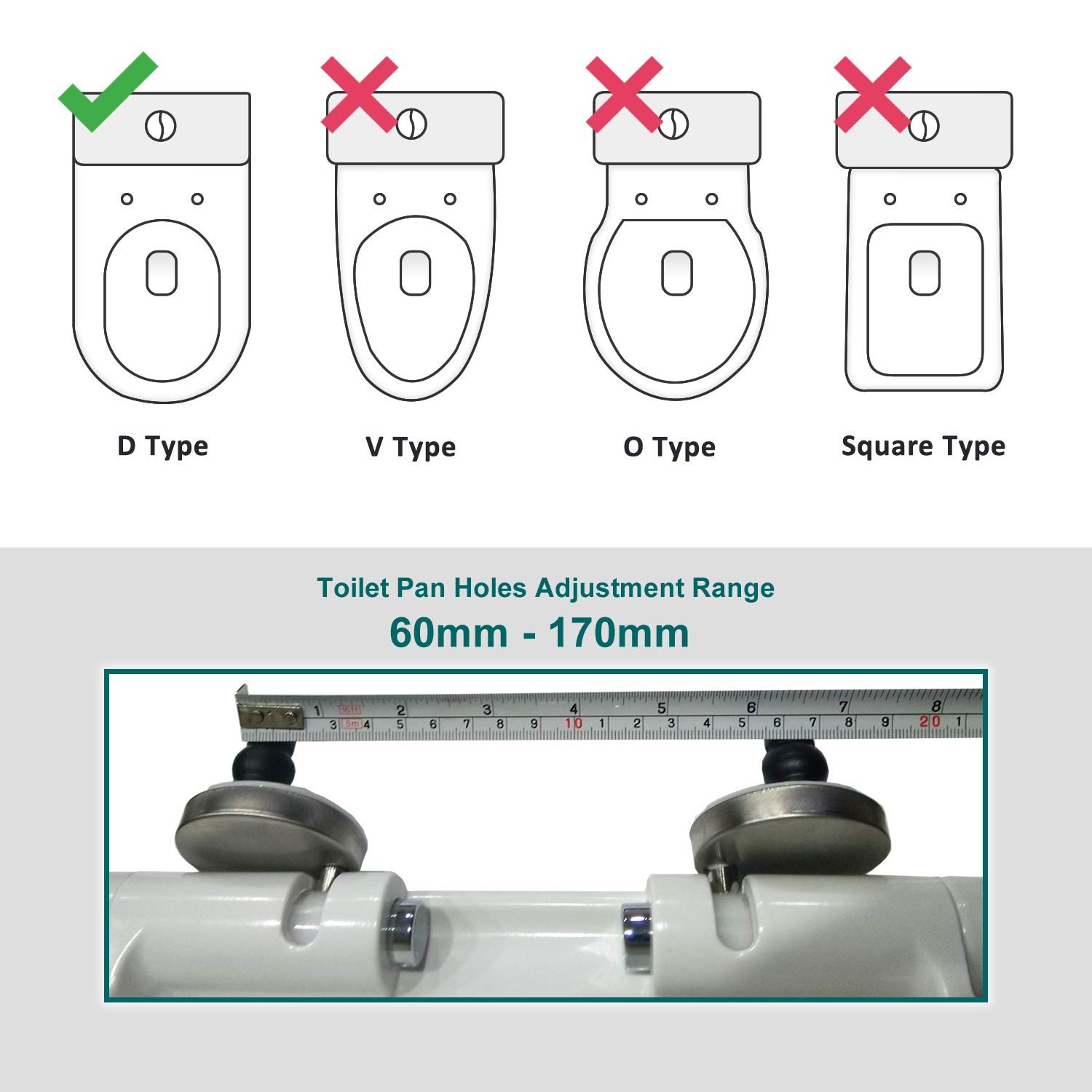 D Type

V Type

O Type

Square Type

Toilet Pan Holes Adjustment Range

60mm - 170mm

1 2 3 4 5 6 7 8

3 5m 4 5 6 7 8 9 10 1 2 3 4 5 6 7 8 9 20 1