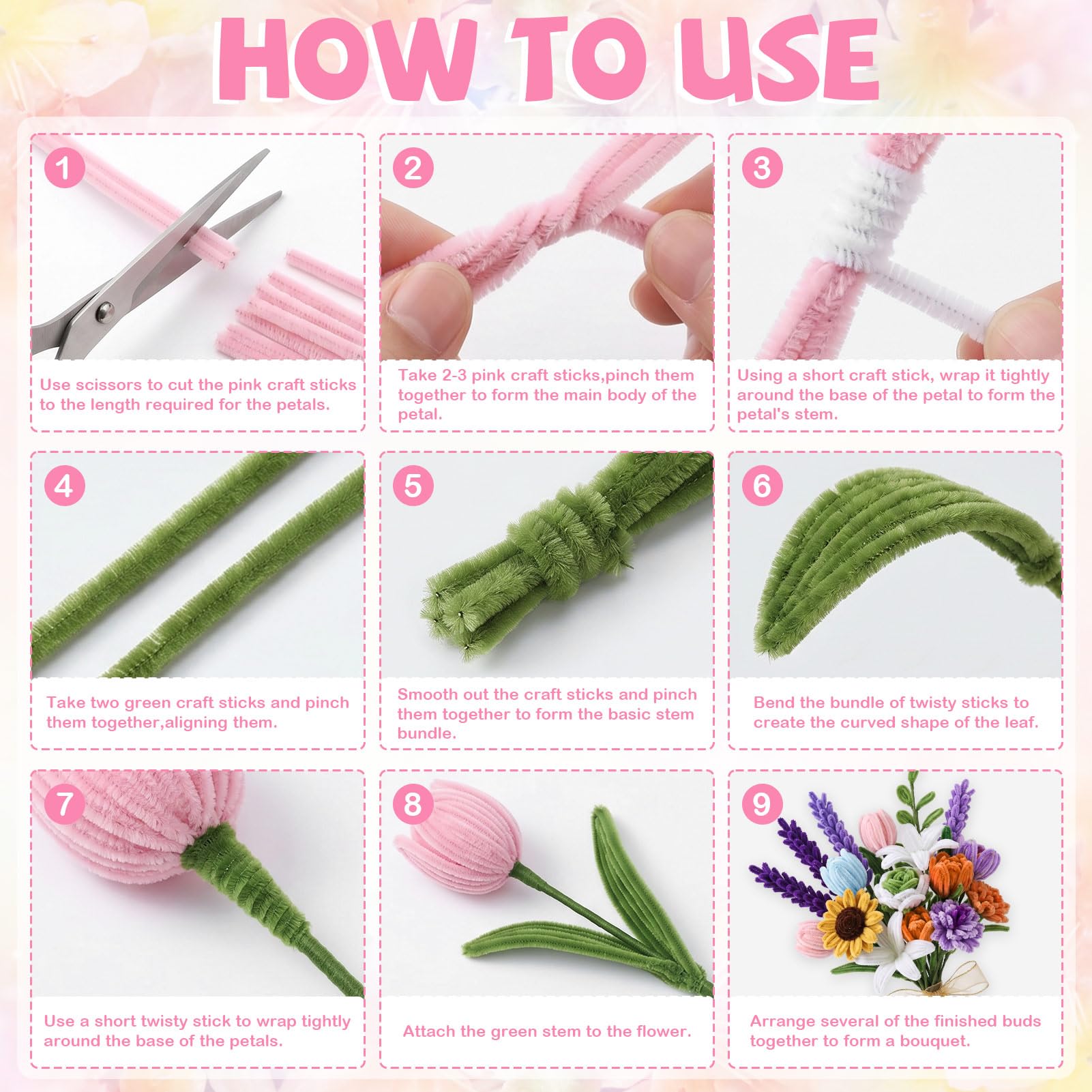 HOW TO USE

1

Use scissors to cut the pink craft sticks to the length required for the petals.

2

Take 2-3 pink craft sticks,pinch them together to form the main body of the petal.

3

Using a short craft stick, wrap it tightly around the base of the petal to form the petal's stem.

4

Take two green craft sticks and pinch them together,aligning them.

5

Smooth out the craft sticks and pinch them together to form the basic stem bundle.

6

Bend the bundle of twisty sticks to create the curved shape of the leaf.

7

Use a short twisty stick to wrap tightly around the base of the petals.

8

Attach the green stem to the flower.

9

Arrange several of the finished buds together to form a bouquet.