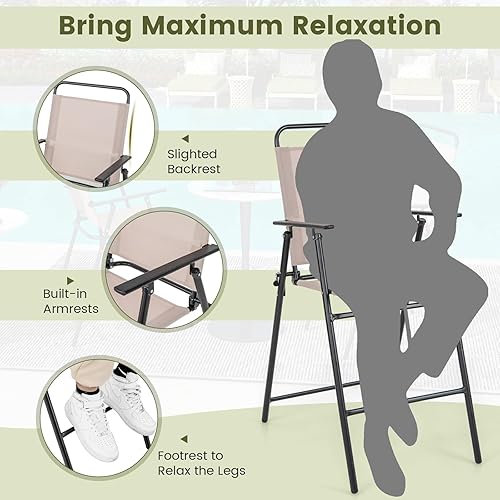 Bring Maximum Relaxation

Slighted Backrest

Built-in Armrests

Footrest to Relax the Legs