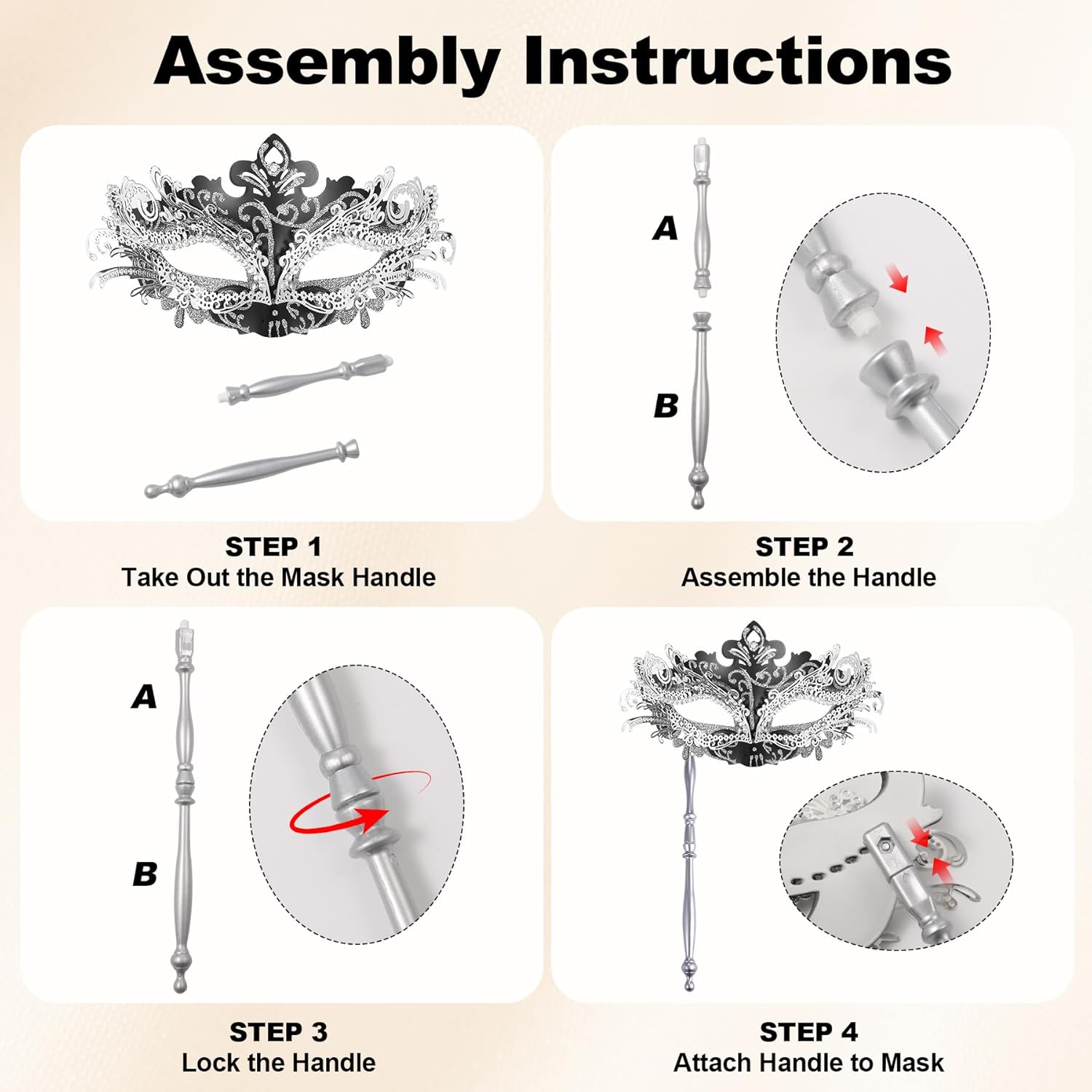 Assembly Instructions

STEP 1
Take Out the Mask Handle

A

B

STEP 2
Assemble the Handle

A

B

STEP 3
Lock the Handle

STEP 4
Attach Handle to Mask