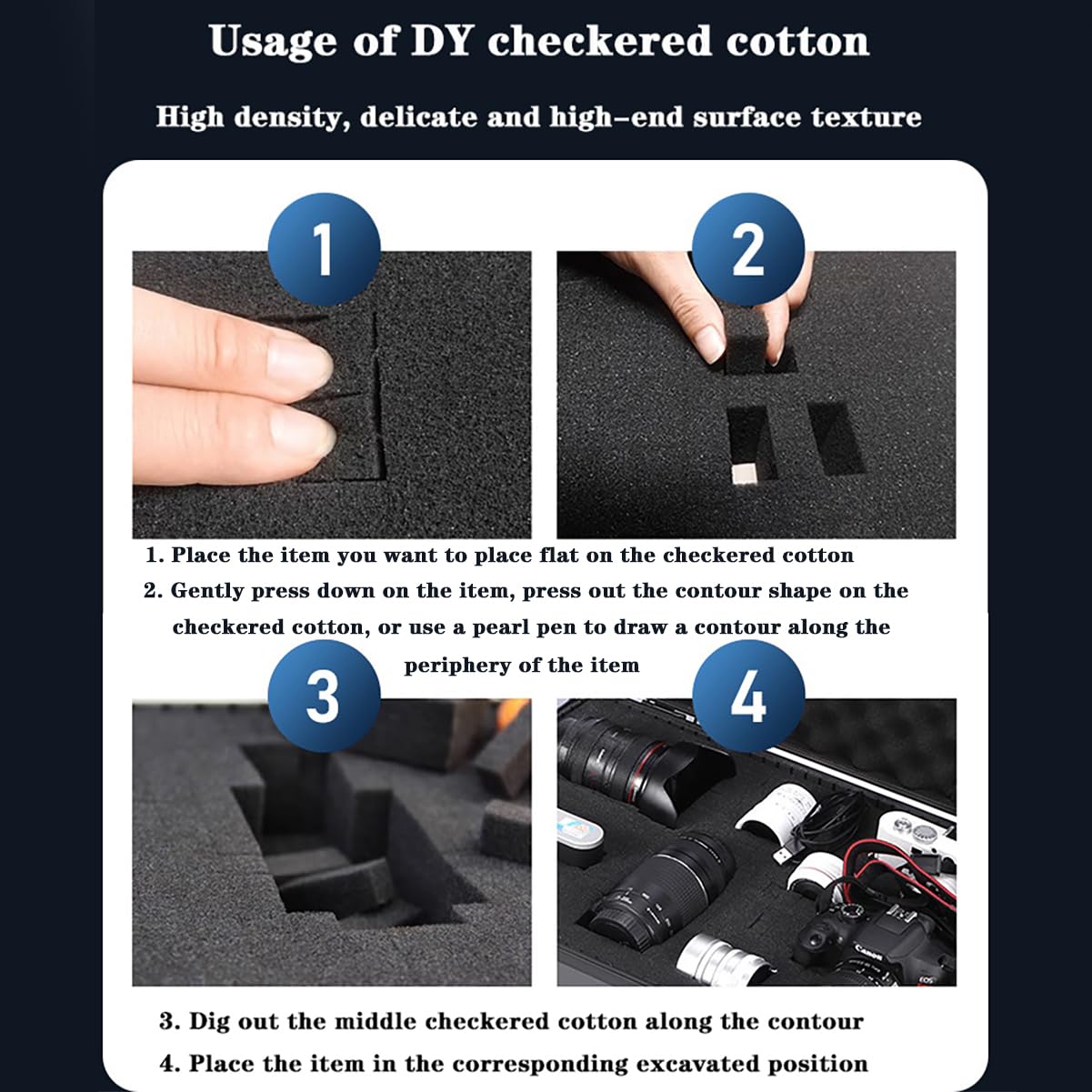 Usage of DY checkered cotton

High density, delicate and high-end surface texture

1

2

1. Place the item you want to place flat on the checkered cotton

2. Gently press down on the item, press out the contour shape on the checkered cotton, or use a pearl pen to draw a contour along the periphery of the item

3

4

Canon

EOS

3. Dig out the middle checkered cotton along the contour

4. Place the item in the corresponding excavated position