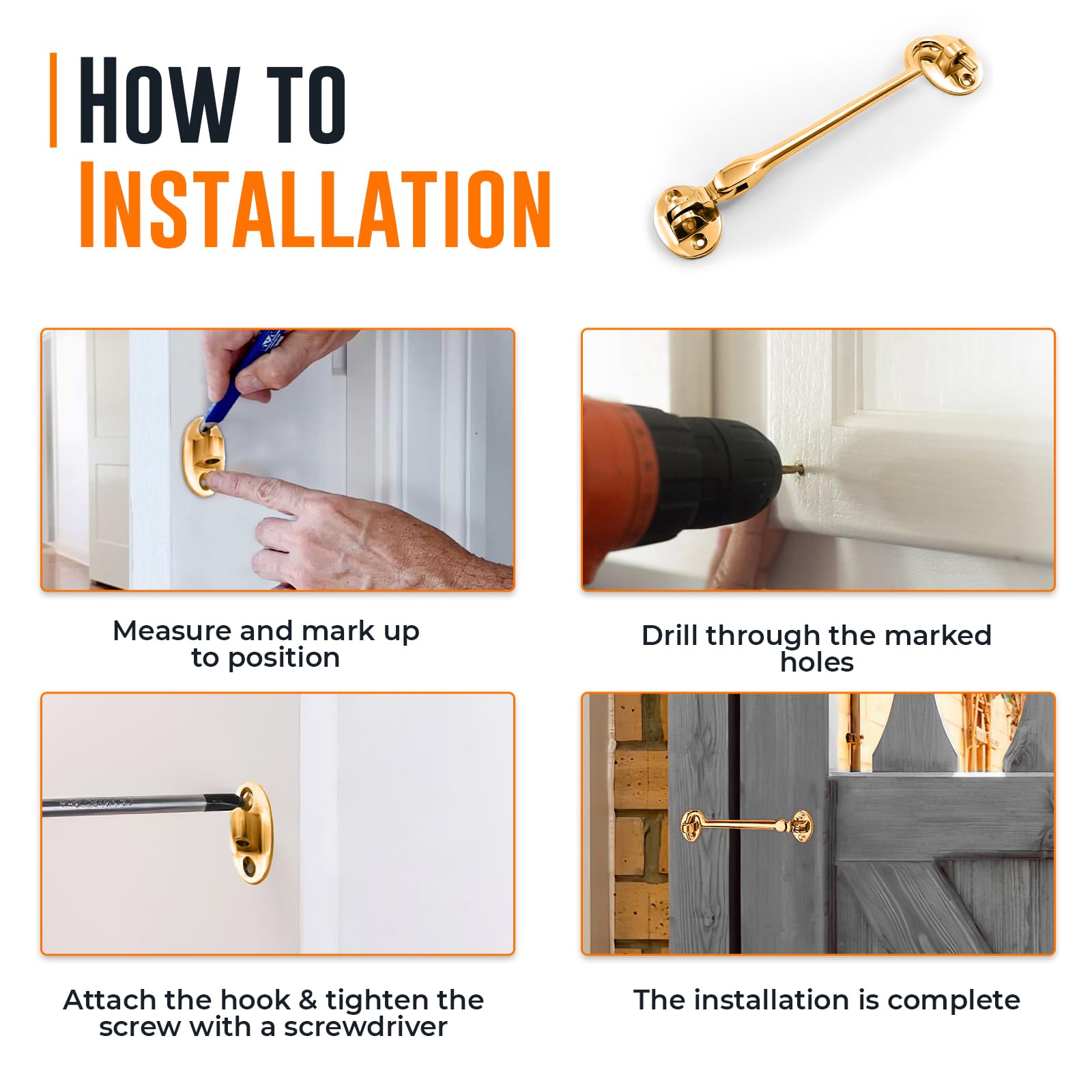 HOW TO
INSTALLATION

Measure and mark up to position

Drill through the marked holes

Attach the hook & tighten the screw with a screwdriver

The installation is complete