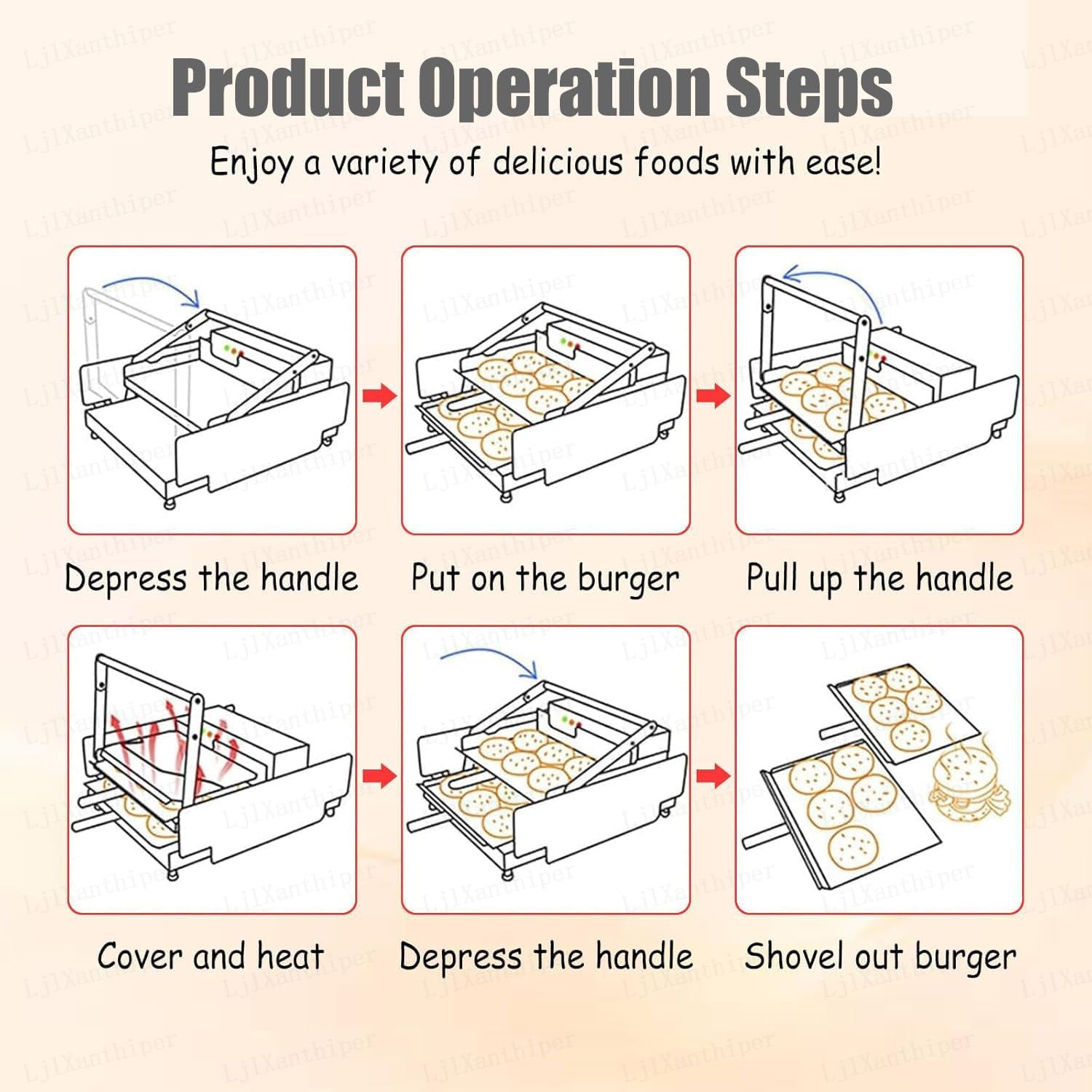 Product Operation Steps

Enjoy a variety of delicious foods with ease!

Depress the handle

Put on the burger

Pull up the handle

Cover and heat

Depress the handle

Shovel out burger

LjlXanthiper