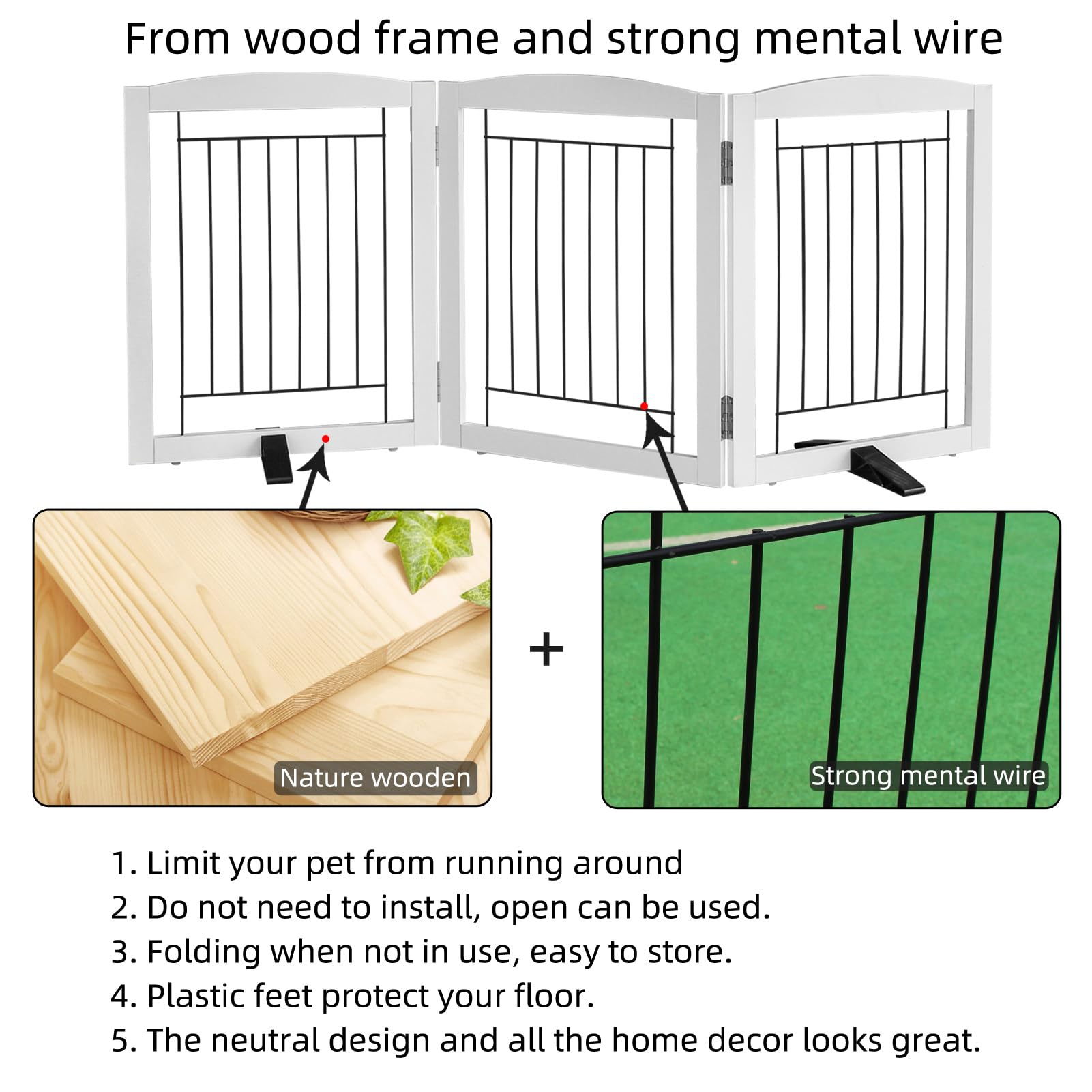 From wood frame and strong mental wire

Nature wooden

+

Strong mental wire

1. Limit your pet from running around
2. Do not need to install, open can be used.
3. Folding when not in use, easy to store.
4. Plastic feet protect your floor.
5. The neutral design and all the home decor looks great.