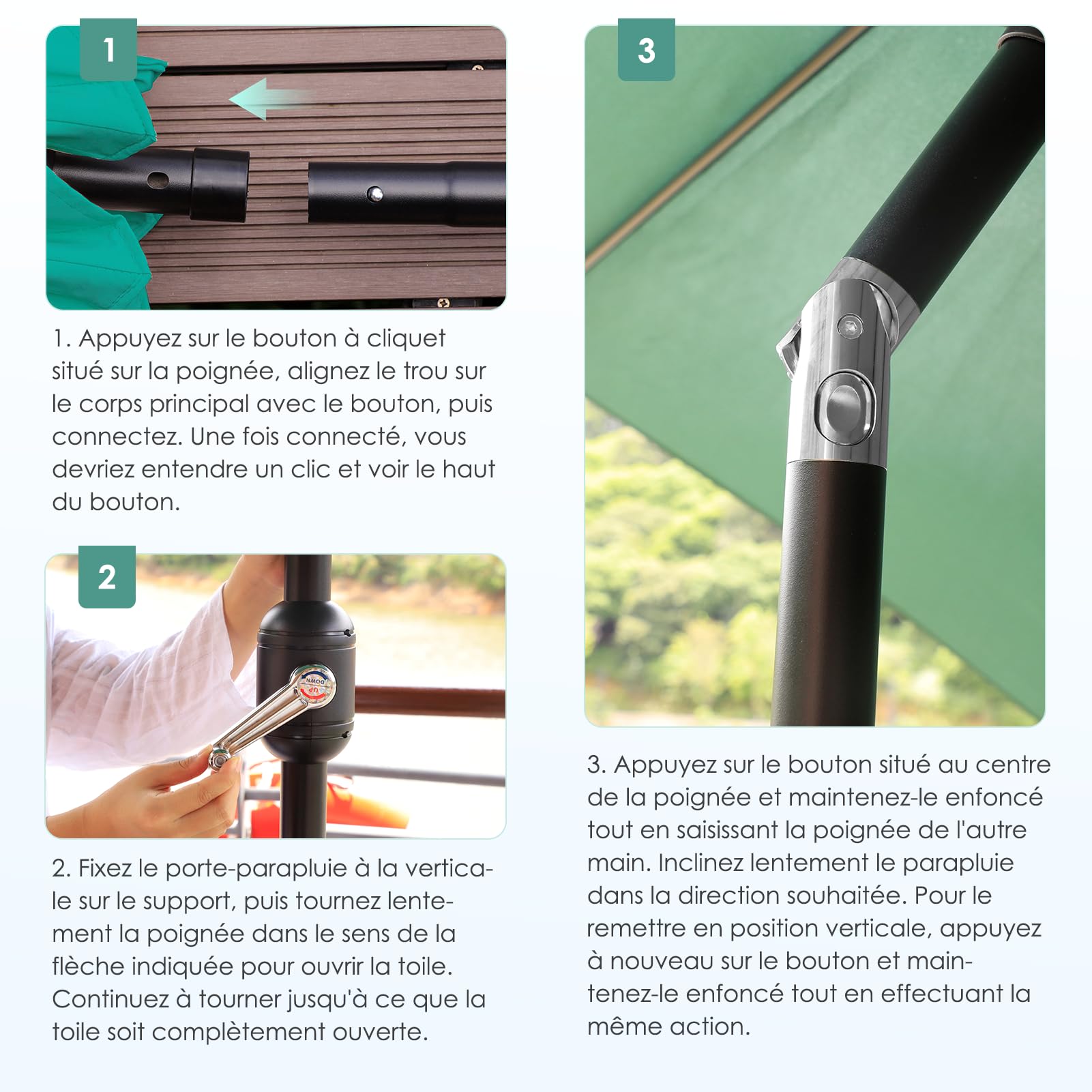 1

1. Appuyez sur le bouton à cliquet situé sur la poignée, alignez le trou sur le corps principal avec le bouton, puis connectez. Une fois connecté, vous devriez entendre un clic et voir le haut du bouton.

2

UP
DOWN

2. Fixez le porte-parapluie à la verticale sur le support, puis tournez lentement la poignée dans le sens de la flèche indiquée pour ouvrir la toile. Continuez à tourner jusqu'à ce que la toile soit complètement ouverte.

3

3. Appuyez sur le bouton situé au centre de la poignée et maintenez-le enfoncé tout en saisissant la poignée de l'autre main. Inclinez lentement le parapluie dans la direction souhaitée. Pour le remettre en position verticale, appuyez à nouveau sur le bouton et maintenez-le enfoncé tout en effectuant la même action.