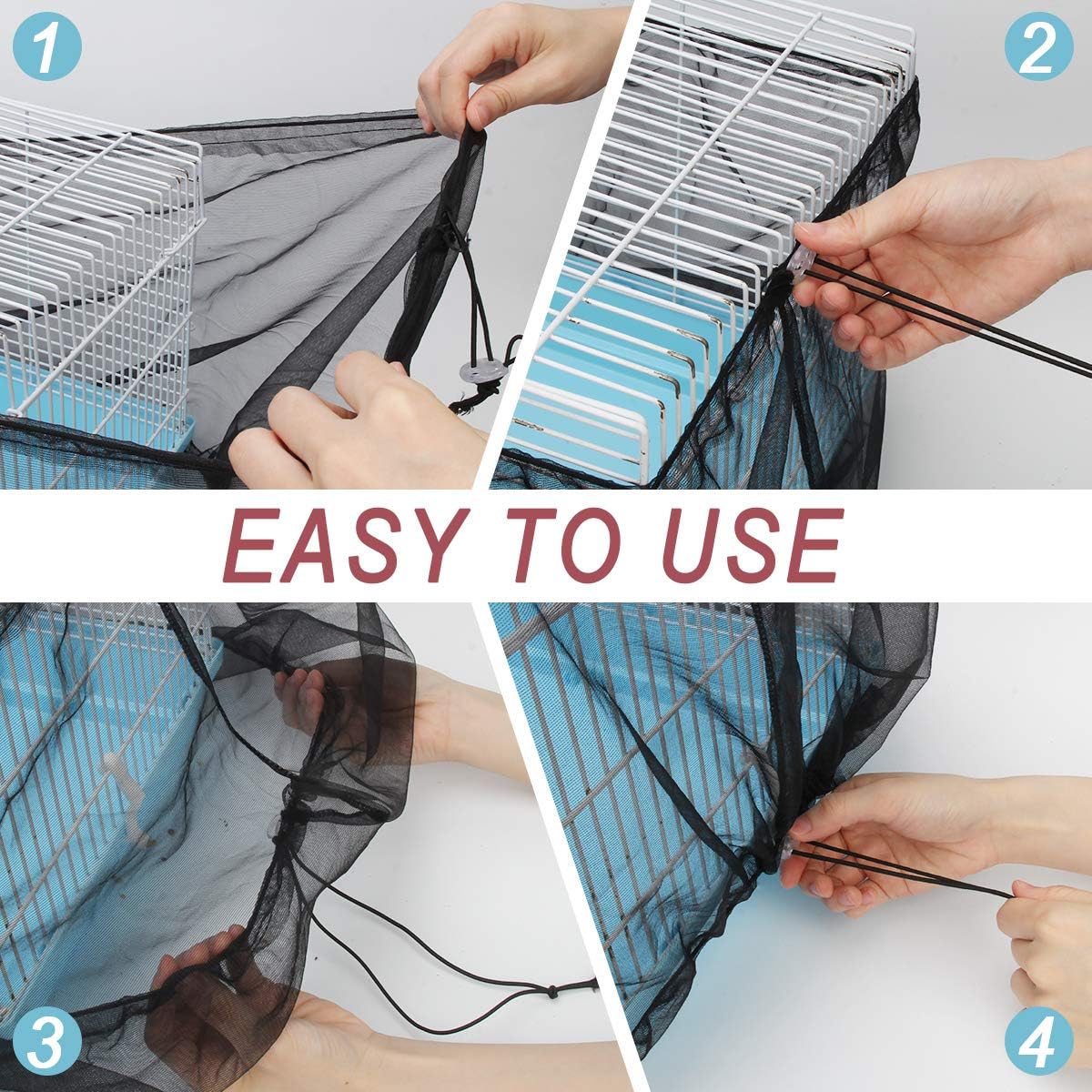 1

2

EASY TO USE

3

4