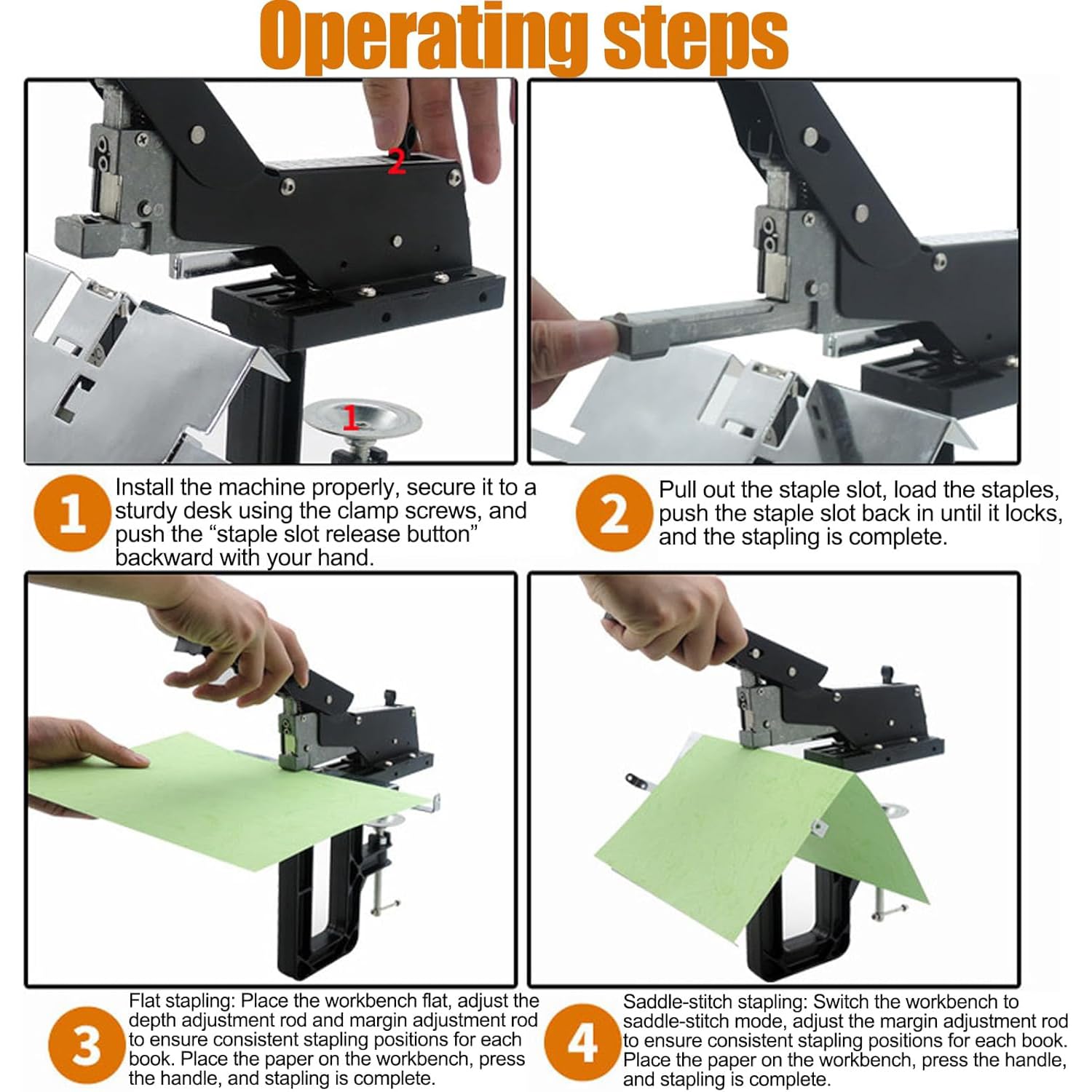 Operating steps

2

1

1 Install the machine properly, secure it to a sturdy desk using the clamp screws, and push the “staple slot release button” backward with your hand.

2 Pull out the staple slot, load the staples, push the staple slot back in until it locks, and the stapling is complete.

3 Flat stapling: Place the workbench flat, adjust the depth adjustment rod and margin adjustment rod to ensure consistent stapling positions for each book. Place the paper on the workbench, press the handle, and stapling is complete.

4 Saddle-stitch stapling: Switch the workbench to saddle-stitch mode, adjust the margin adjustment rod to ensure consistent stapling positions for each book. Place the paper on the workbench, press the handle, and stapling is complete.