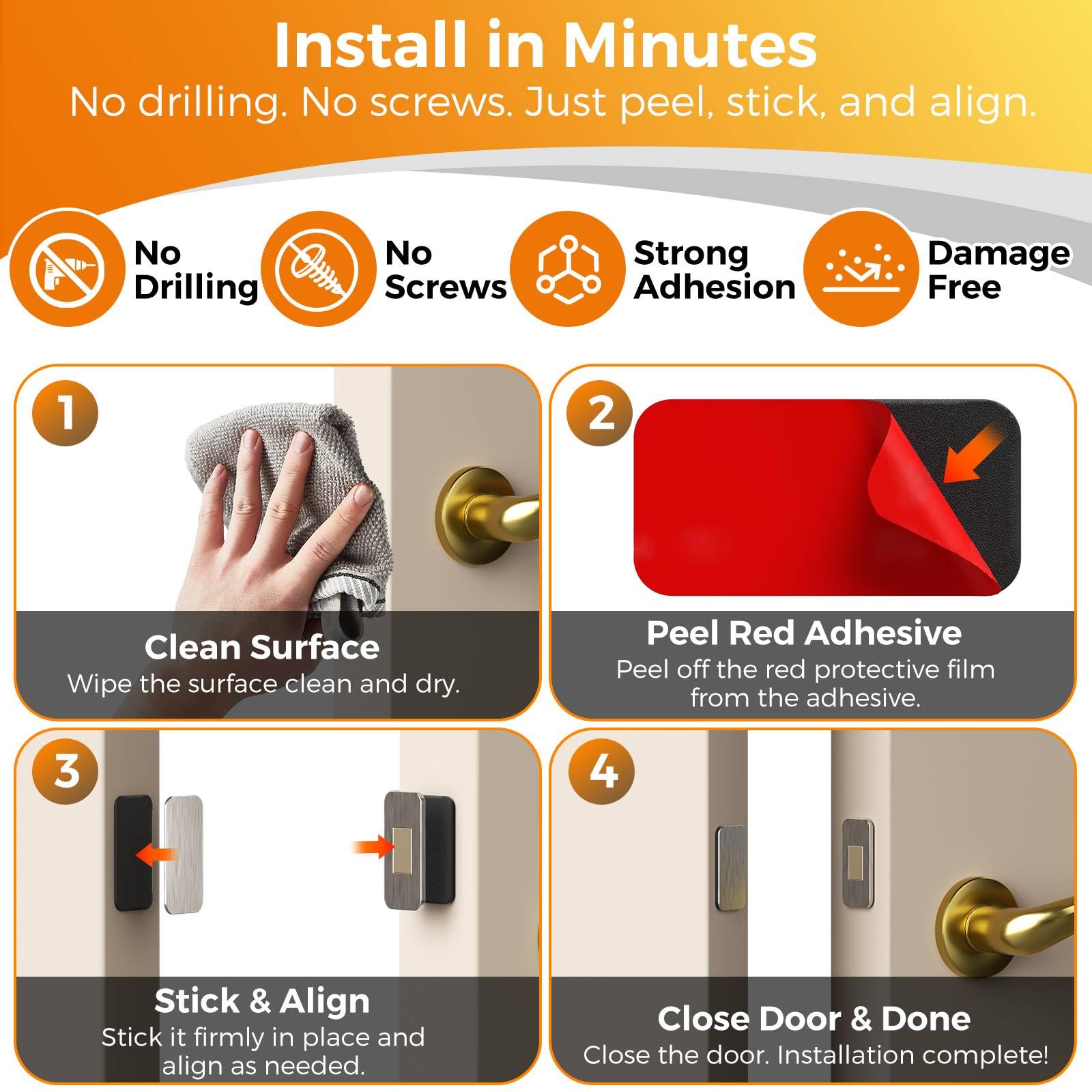 Install in Minutes
No drilling. No screws. Just peel, stick, and align.

No Drilling

No Screws

Strong Adhesion

Damage Free

1

Clean Surface
Wipe the surface clean and dry.

2

Peel Red Adhesive
Peel off the red protective film from the adhesive.

3

Stick & Align
Stick it firmly in place and align as needed.

4

Close Door & Done
Close the door. Installation complete!