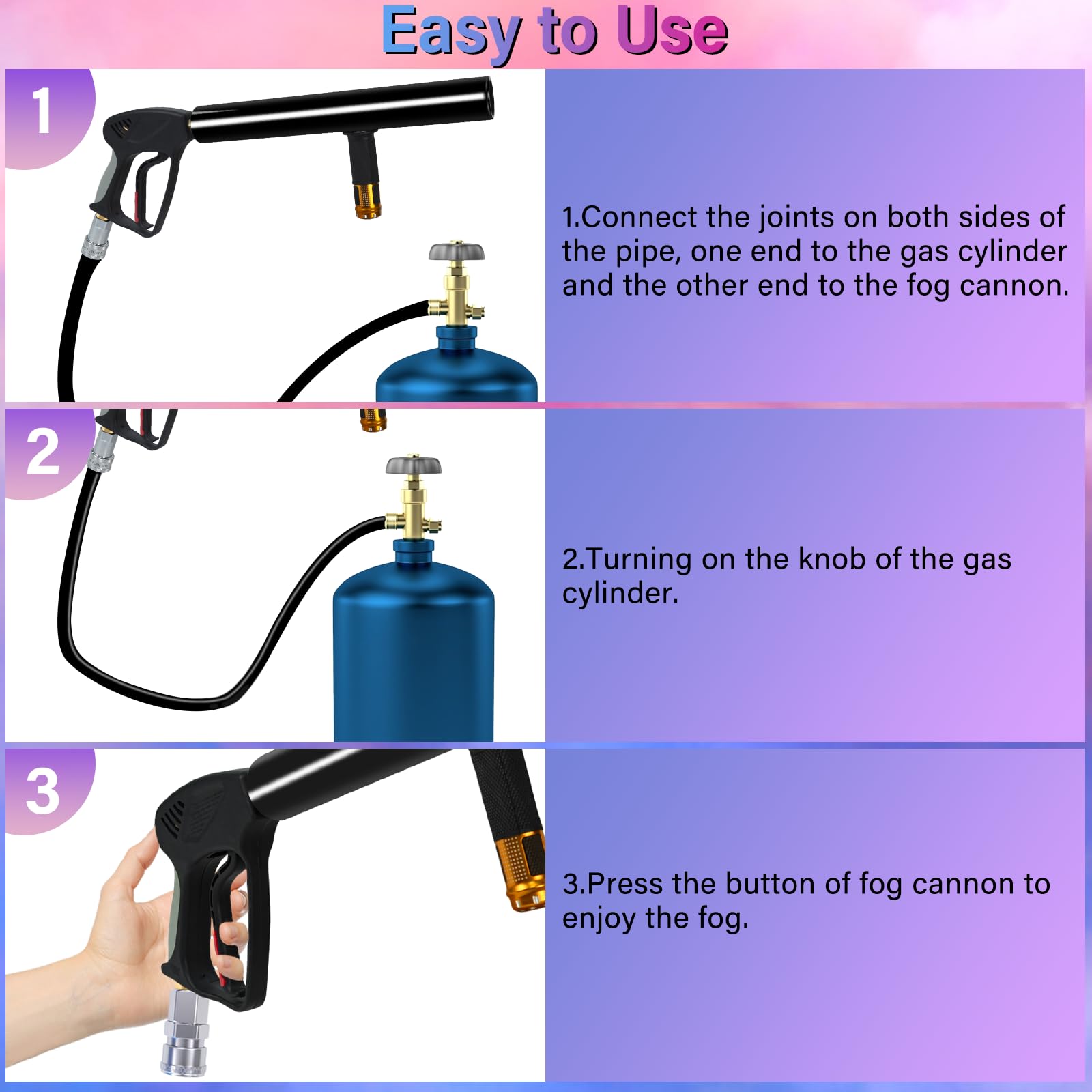 Easy to Use

1

1.Connect the joints on both sides of the pipe, one end to the gas cylinder and the other end to the fog cannon.

2

2.Turning on the knob of the gas cylinder.

3

3.Press the button of fog cannon to enjoy the fog.