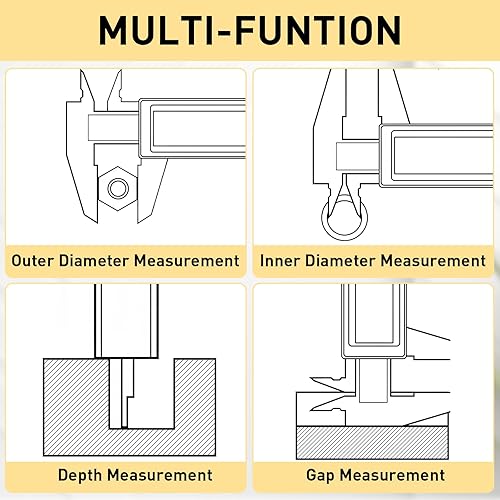 MULTI-FUNTION

Outer Diameter Measurement

Inner Diameter Measurement

Depth Measurement

Gap Measurement