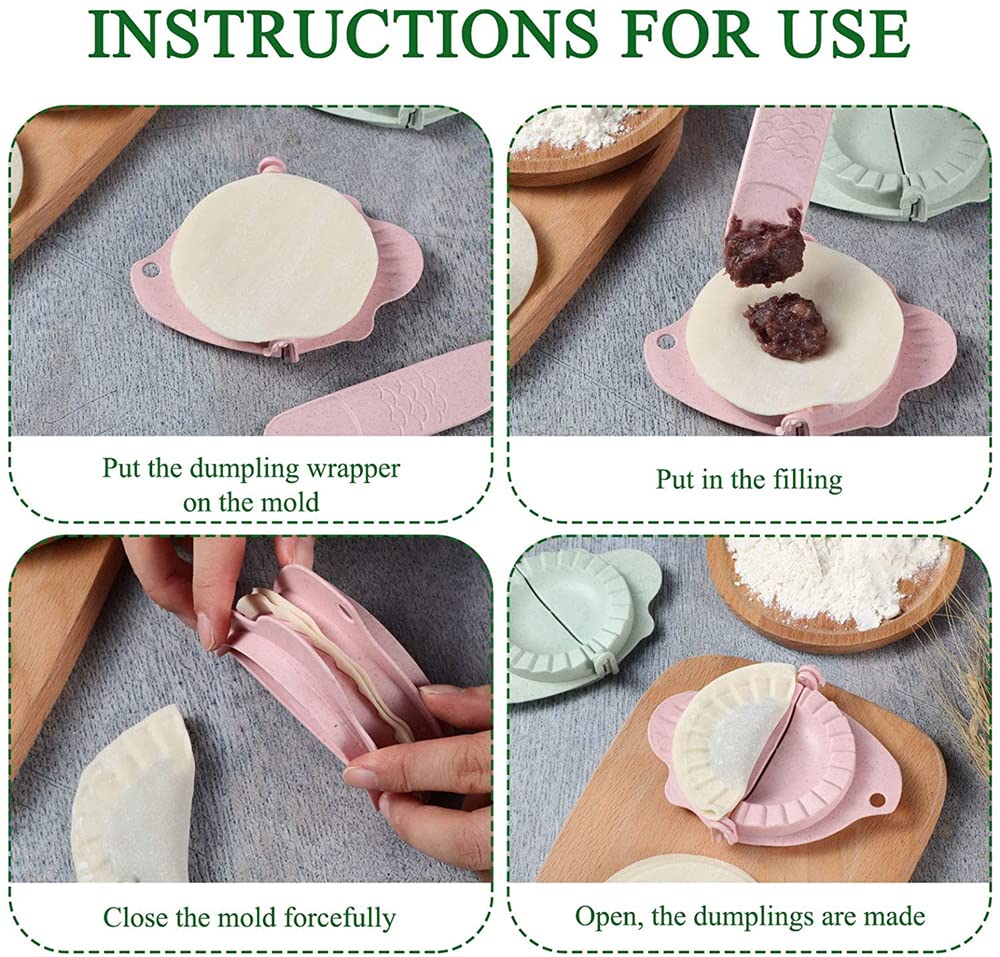 INSTRUCTIONS FOR USE

Put the dumpling wrapper on the mold

Put in the filling

Close the mold forcefully

Open, the dumplings are made