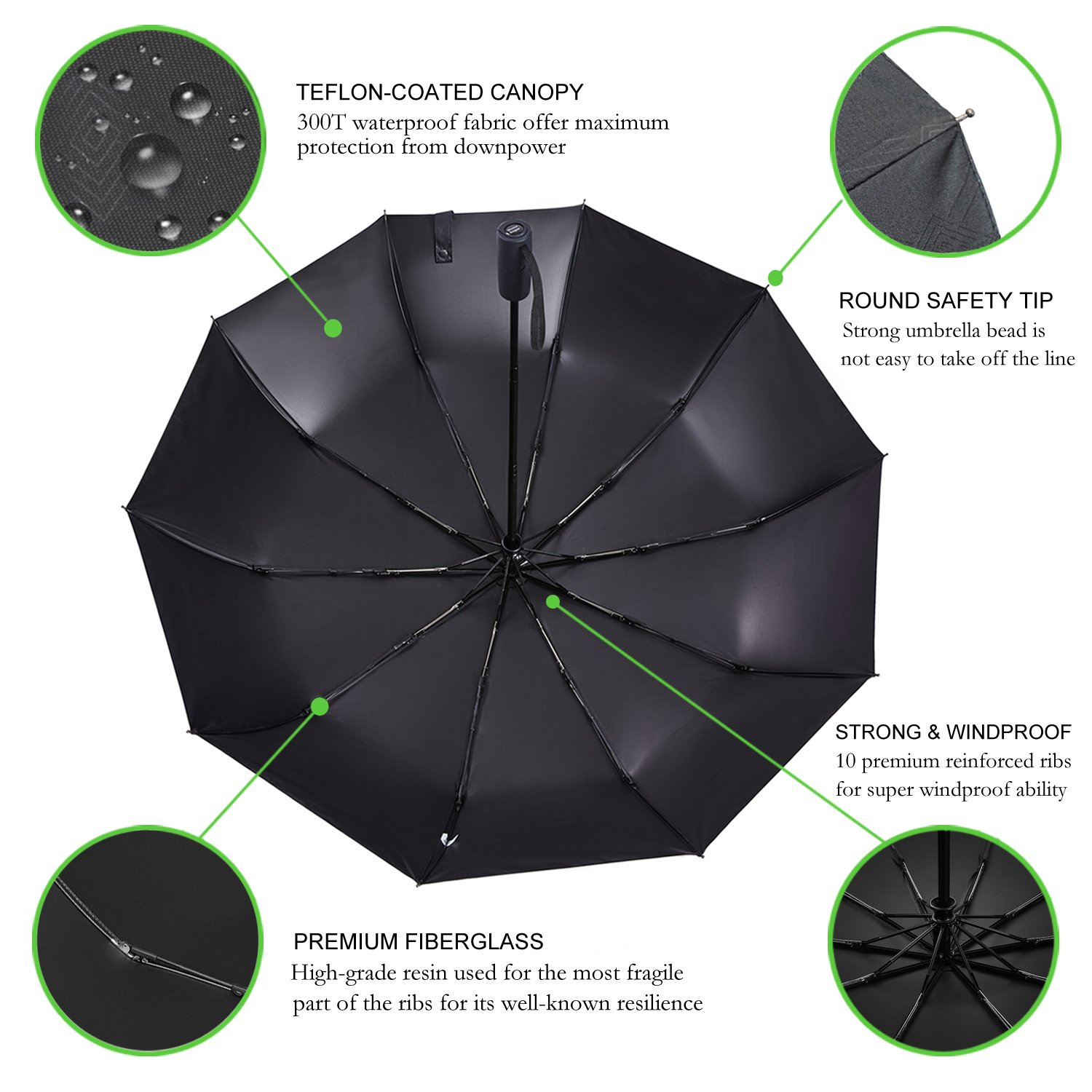 TEFLON-COATED CANOPY
300T waterproof fabric offer maximum protection from downpower

ROUND SAFETY TIP
Strong umbrella bead is not easy to take off the line

STRONG & WINDPROOF
10 premium reinforced ribs for super windproof ability

PREMIUM FIBERGLASS
High-grade resin used for the most fragile part of the ribs for its well-known resilience