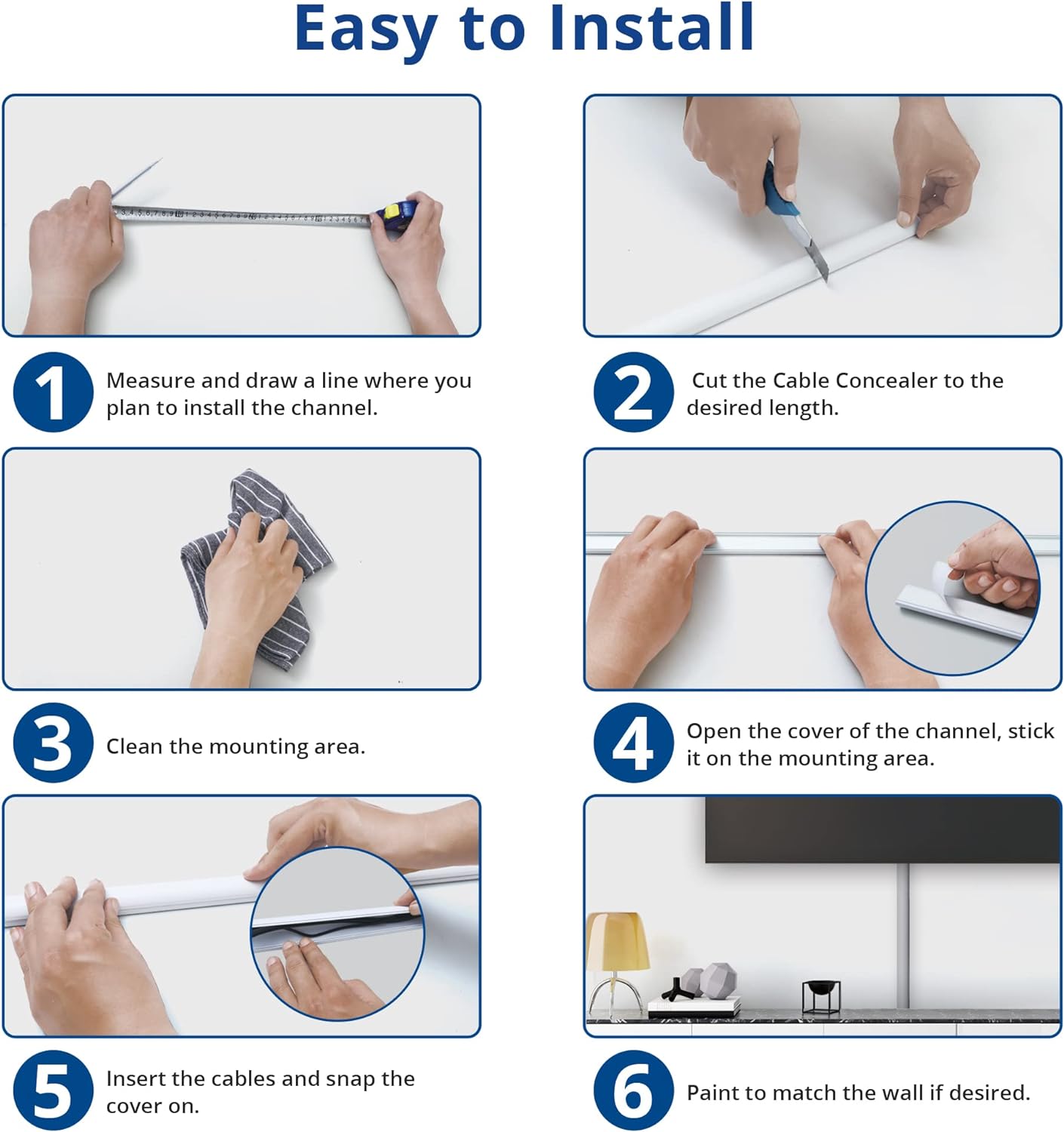 Easy to Install

1 Measure and draw a line where you plan to install the channel.

2 Cut the Cable Concealer to the desired length.

3 Clean the mounting area.

4 Open the cover of the channel, stick it on the mounting area.

5 Insert the cables and snap the cover on.

6 Paint to match the wall if desired.